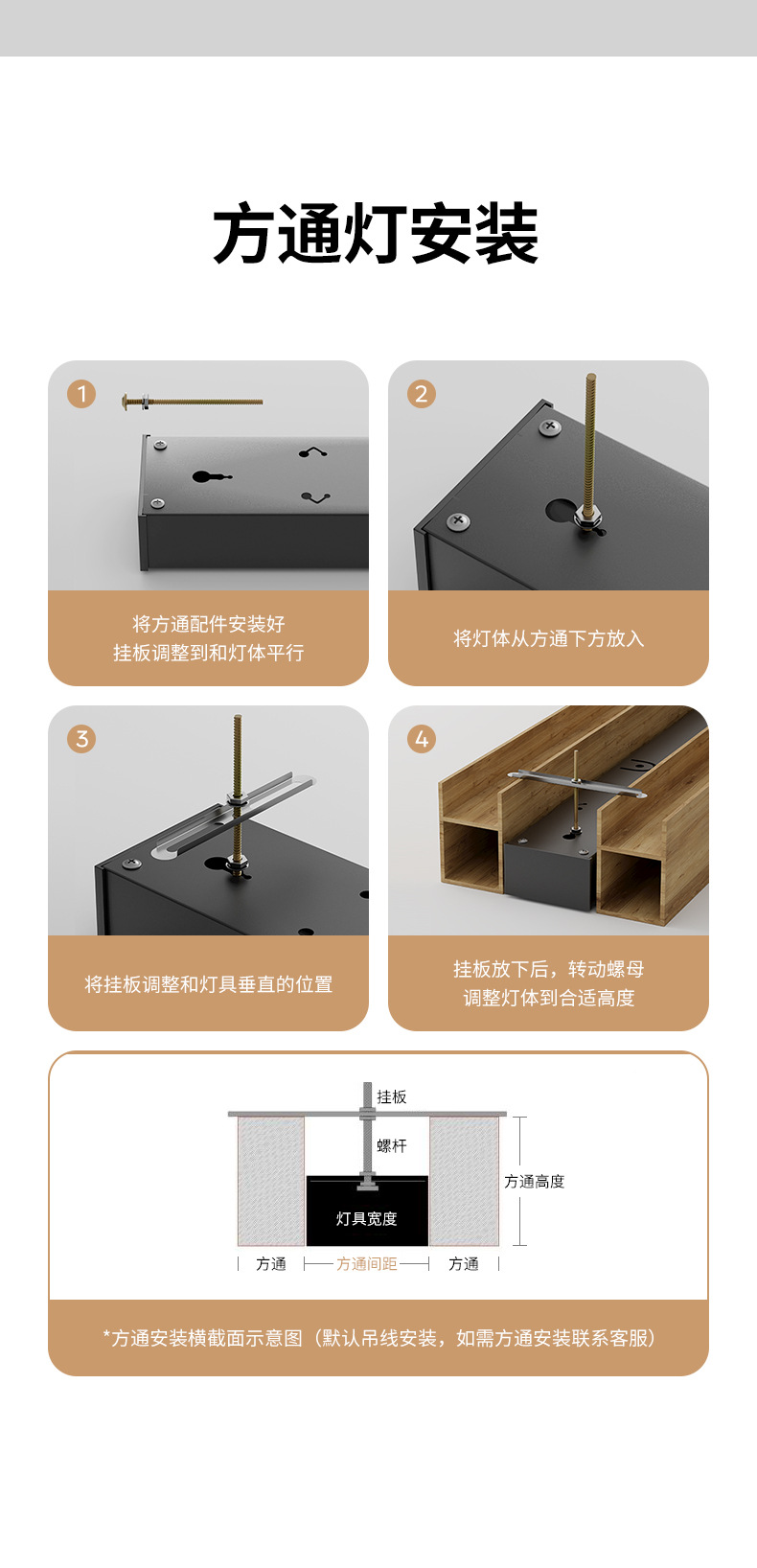 方通灯安装

1

将方通配件安装好
挂板调整到和灯体平行

2

将灯体从方通下方放入

3

将挂板调整和灯具垂直的位置

4

挂板放下后，转动螺母
调整灯体到合适高度

挂板

螺杆

方通高度

灯具宽度

方通 方通间距 方通

*方通安装横截面示意图（默认吊线安装，如需方通安装联系客服）