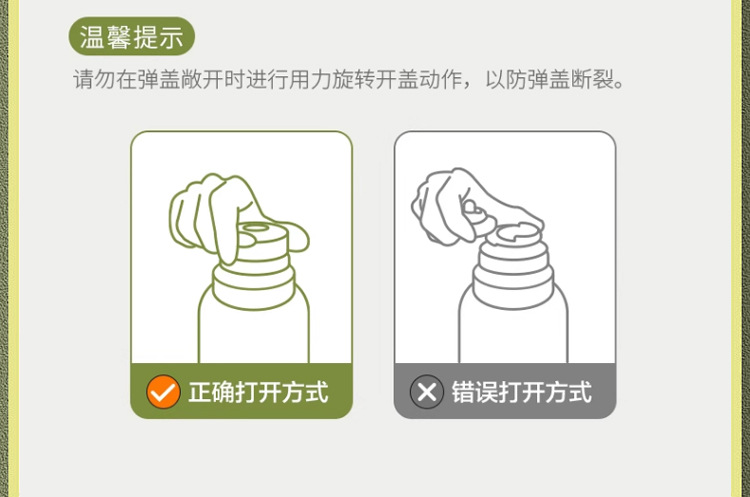 温馨提示

请勿在弹盖敞开时进行用力旋转开盖动作，以防弹盖断裂。

正确打开方式

错误打开方式