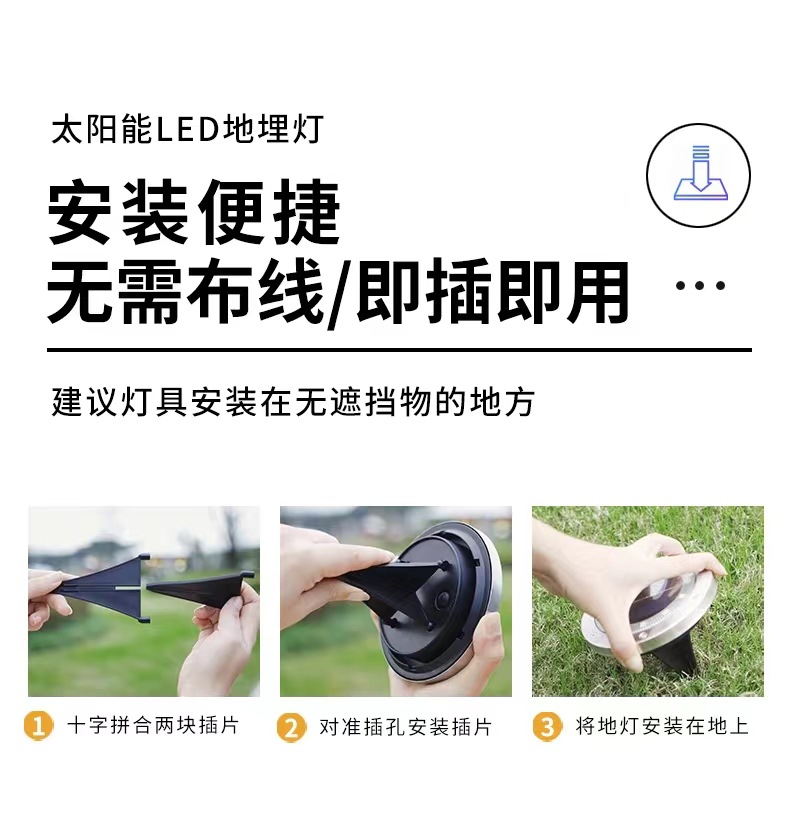 太阳能LED地埋灯

安装便捷
无需布线/即插即用 ...

建议灯具安装在无遮挡物的地方

1 十字拼合两块插片

2 对准插孔安装插片

3 将地灯安装在地上