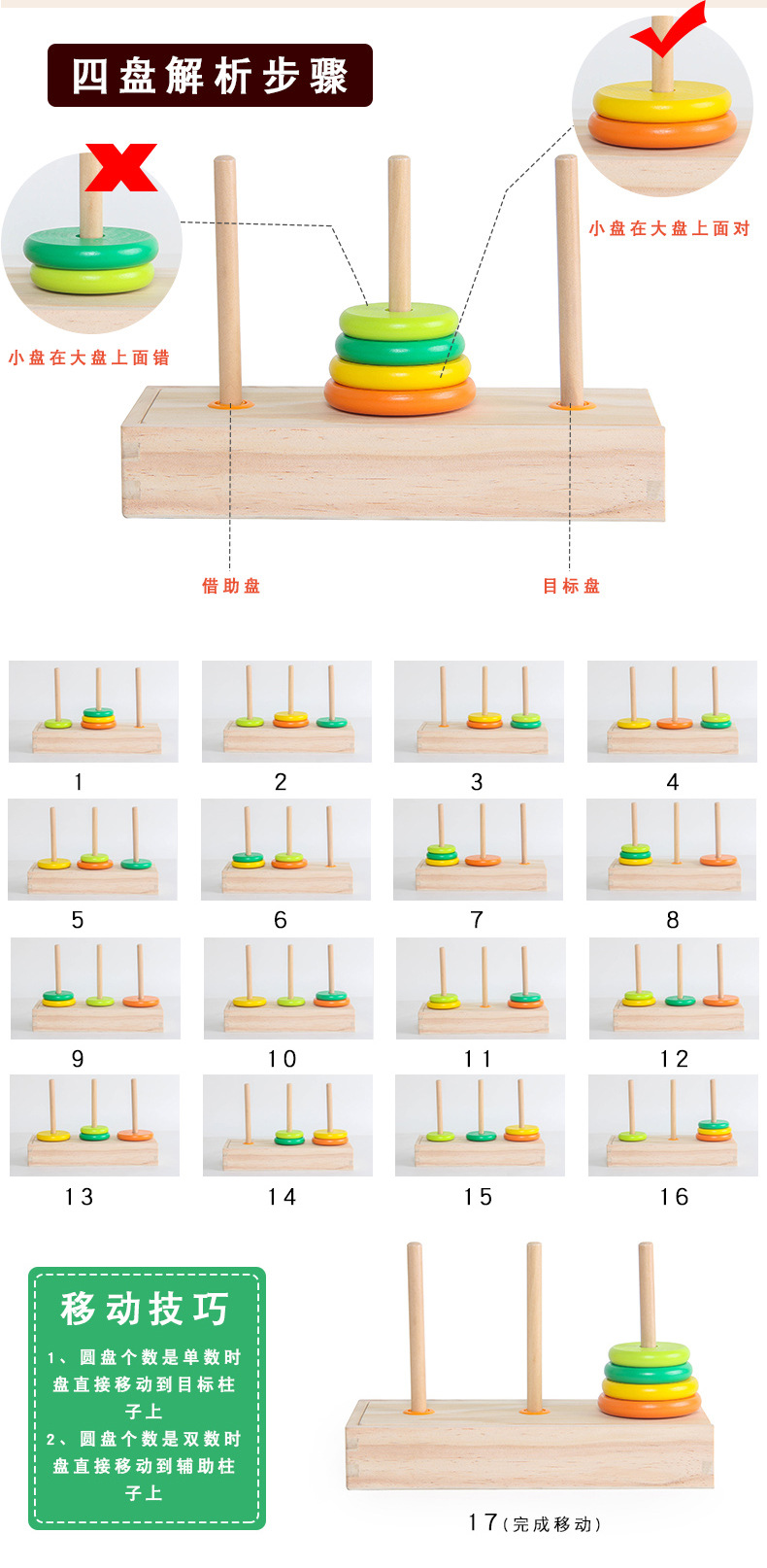 四盘解析步骤

小盘在大盘上面对

小盘在大盘上面错

借助盘

目标盘

1
2
3
4
5
6
7
8
9
10
11
12
13
14
15
16

移动技巧

1、圆盘个数是单数时盘直接移动到目标柱子上
2、圆盘个数是双数时盘直接移动到辅助柱子上

17（完成移动）