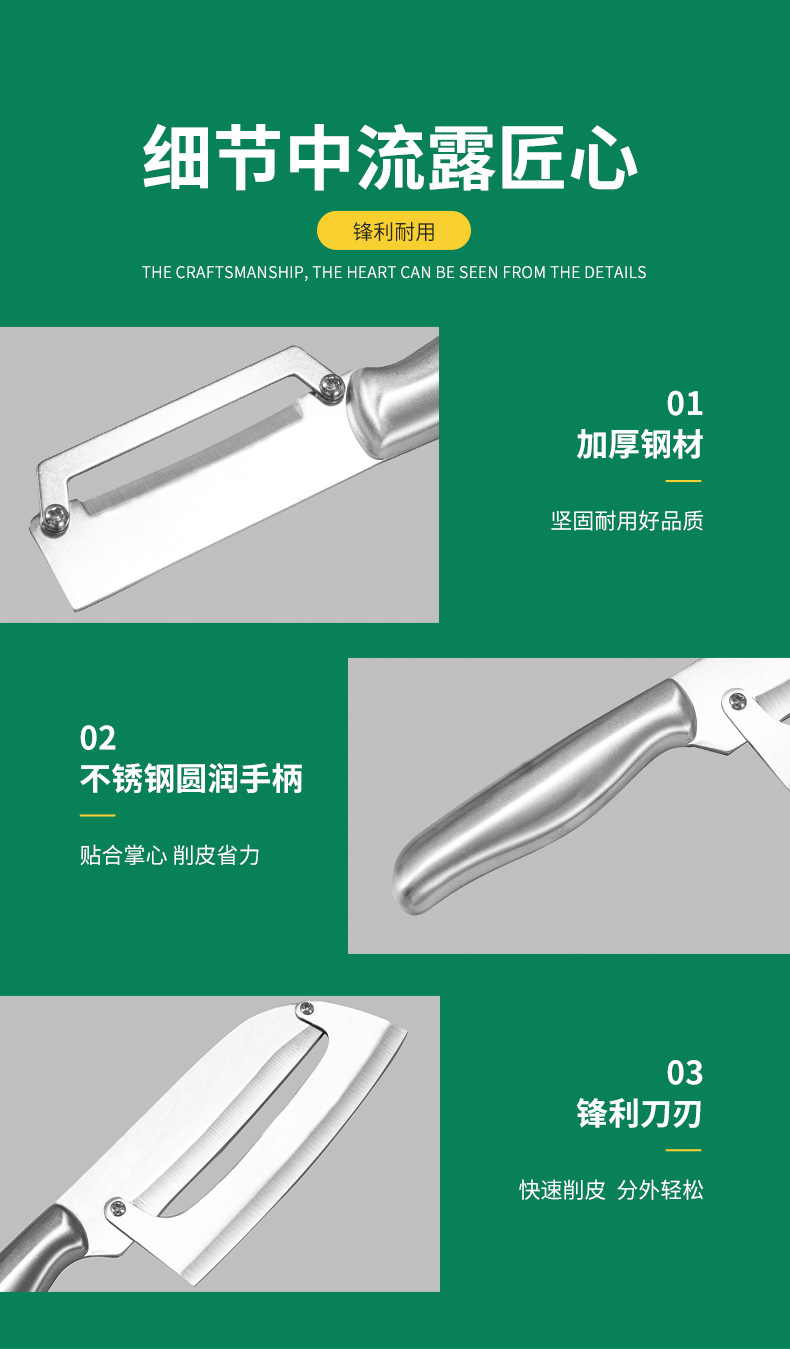 细节中流露匠心

锋利耐用

THE CRAFTSMANSHIP, THE HEART CAN BE SEEN FROM THE DETAILS

01
加厚钢材

坚固耐用好品质

02
不锈钢圆润手柄

贴合掌心 削皮省力

03
锋利刀刃

快速削皮 分外轻松