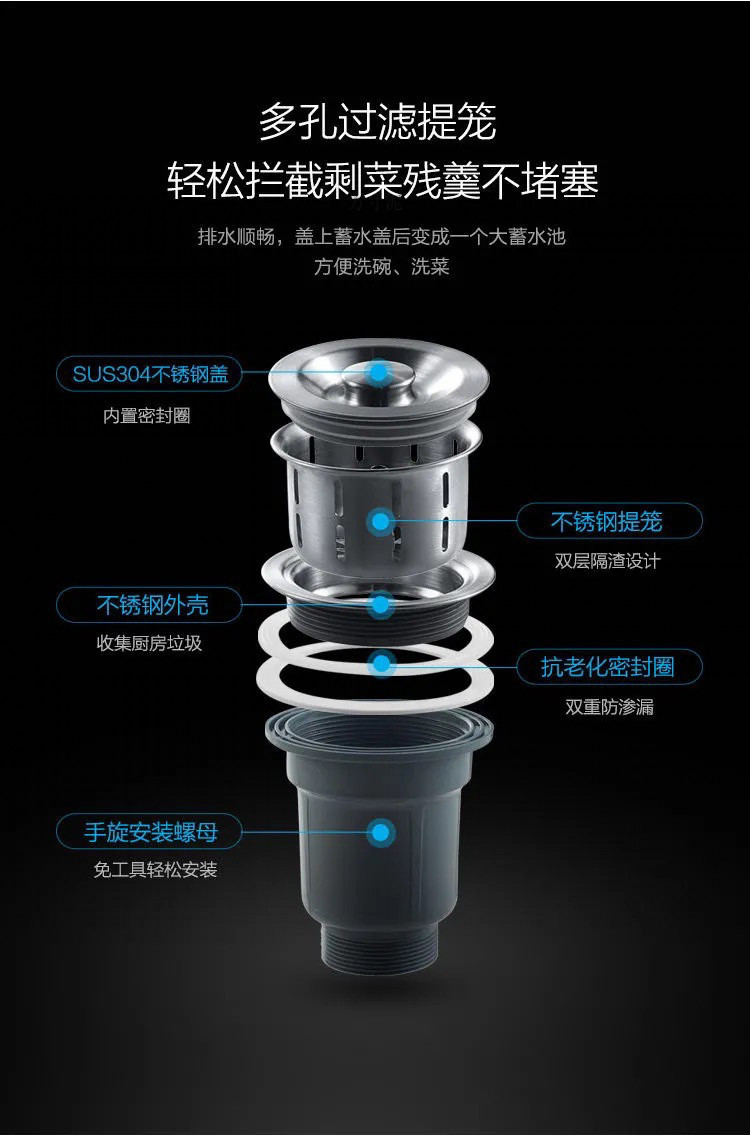 多孔过滤提笼
轻松拦截剩菜残羹不堵塞

排水顺畅，盖上蓄水盖后变成一个大蓄水池
方便洗碗、洗菜

SUS304不锈钢盖
内置密封圈

不锈钢提笼
双层隔渣设计

不锈钢外壳
收集厨房垃圾

抗老化密封圈
双重防渗漏

手旋安装螺母
免工具轻松安装