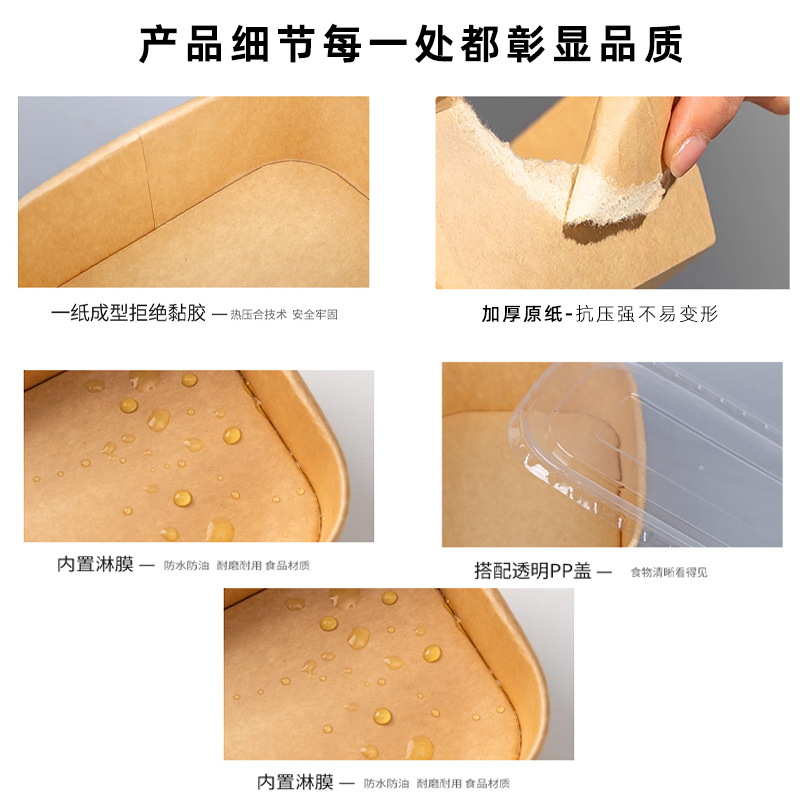 产品细节每一处都彰显品质

一纸成型拒绝黏胶 — 热压合技术 安全牢固

加厚原纸-抗压强不易变形

内置淋膜 — 防水防油 耐磨耐用 食品材质

搭配透明PP盖 — 食物清晰看得见

内置淋膜 — 防水防油 耐磨耐用 食品材质