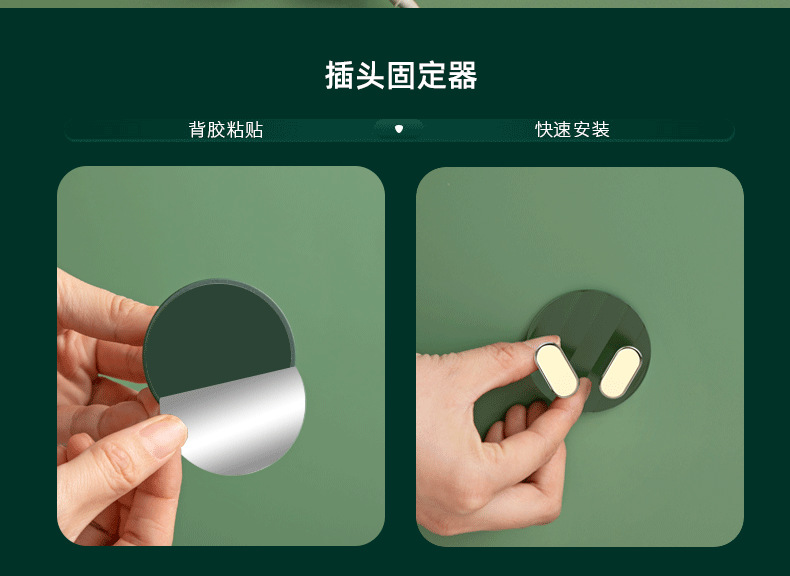 插头固定器

背胶粘贴

快速安装