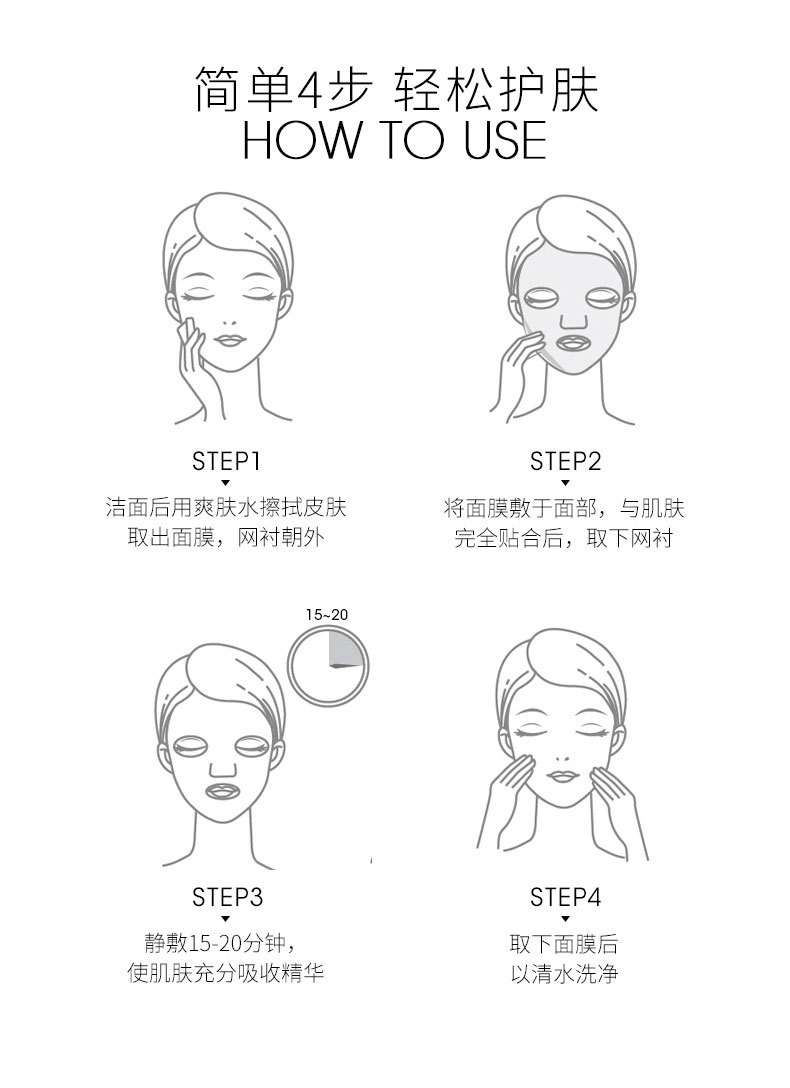 简单4步 轻松护肤
HOW TO USE

STEP1
洁面后用爽肤水擦拭皮肤
取出面膜，网衬朝外

STEP2
将面膜敷于面部，与肌肤
完全贴合后，取下网衬

15~20

STEP3
静敷15-20分钟，
使肌肤充分吸收精华

STEP4
取下面膜后
以清水洗净