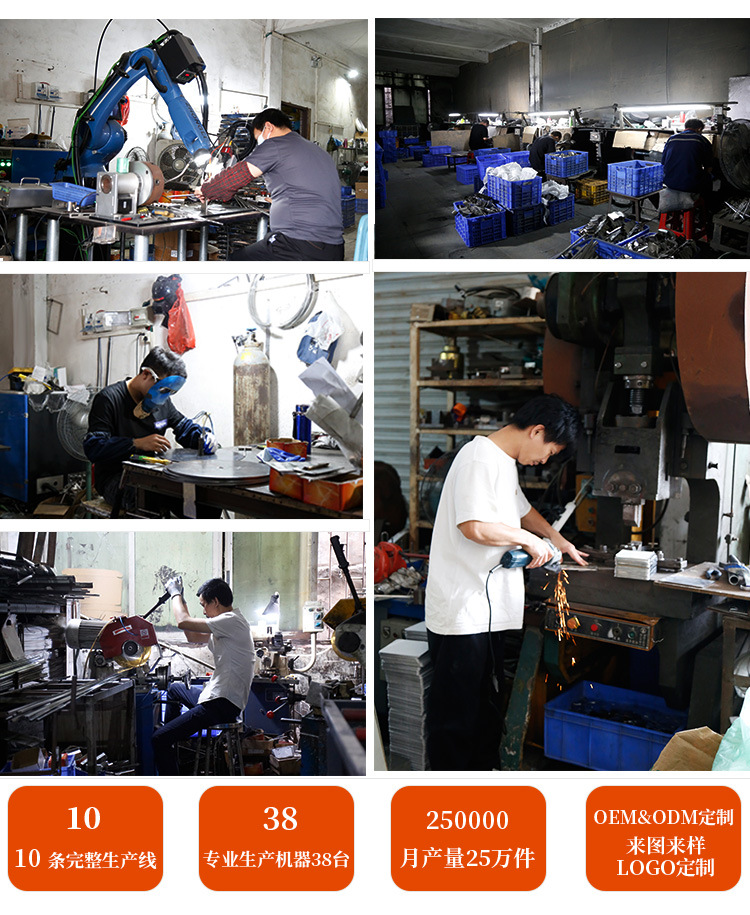 10
10 条完整生产线

38
专业生产机器38台

250000
月产量25万件

OEM&ODM定制
来图来样
LOGO定制