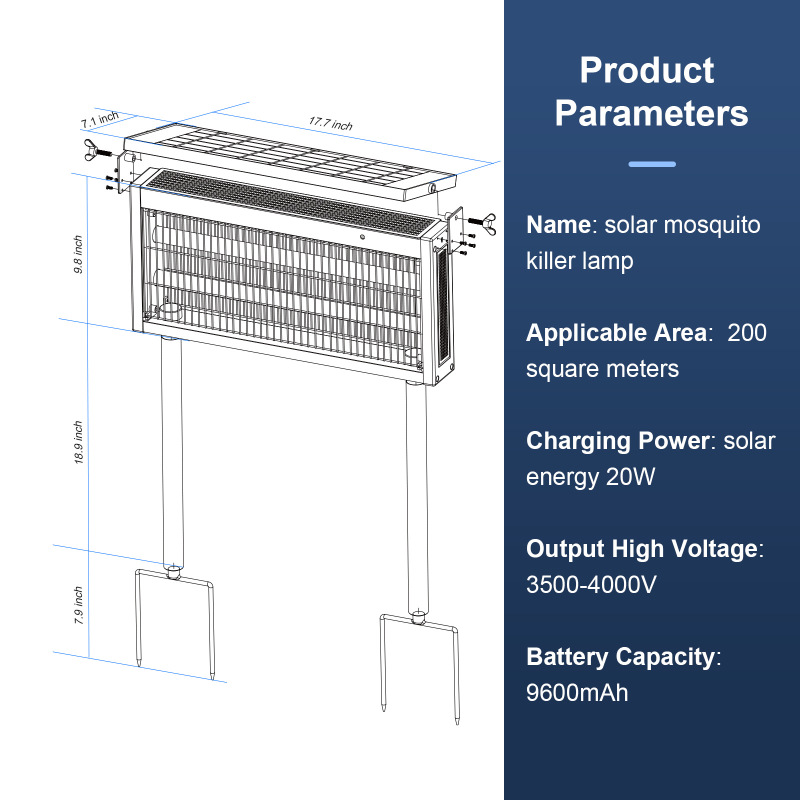 7.1 inch

17.7 inch

9.8 inch

18.9 inch

7.9 inch

Product Parameters

Name: solar mosquito killer lamp

Applicable Area: 200 square meters

Charging Power: solar energy 20W

Output High Voltage: 3500-4000V

Battery Capacity: 9600mAh