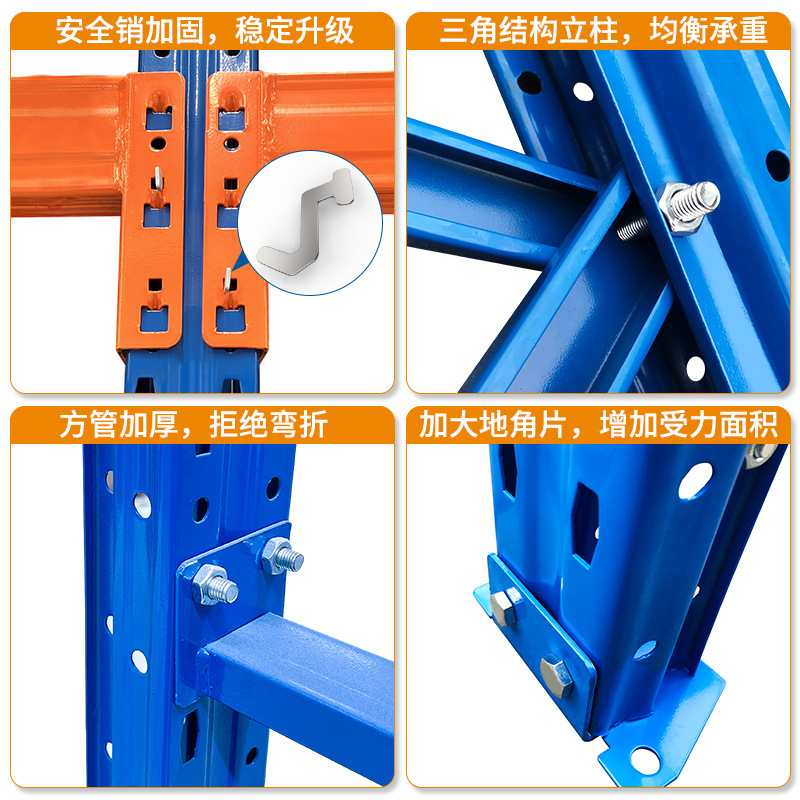 安全销加固，稳定升级

三角结构立柱，均衡承重

方管加厚，拒绝弯折

加大地角片，增加受力面积