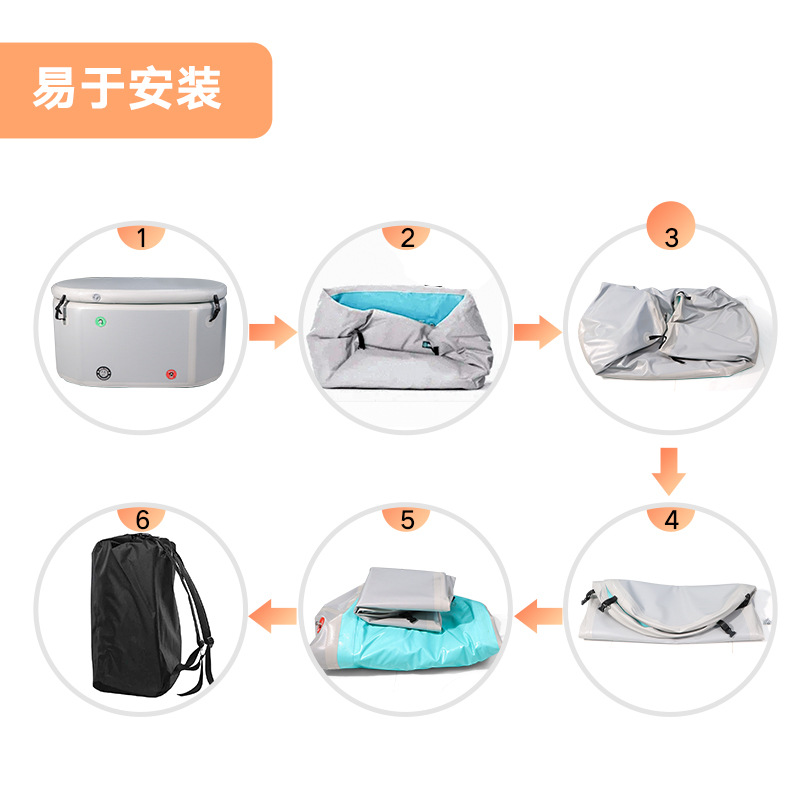 易于安装

1

2

3

4

5

6