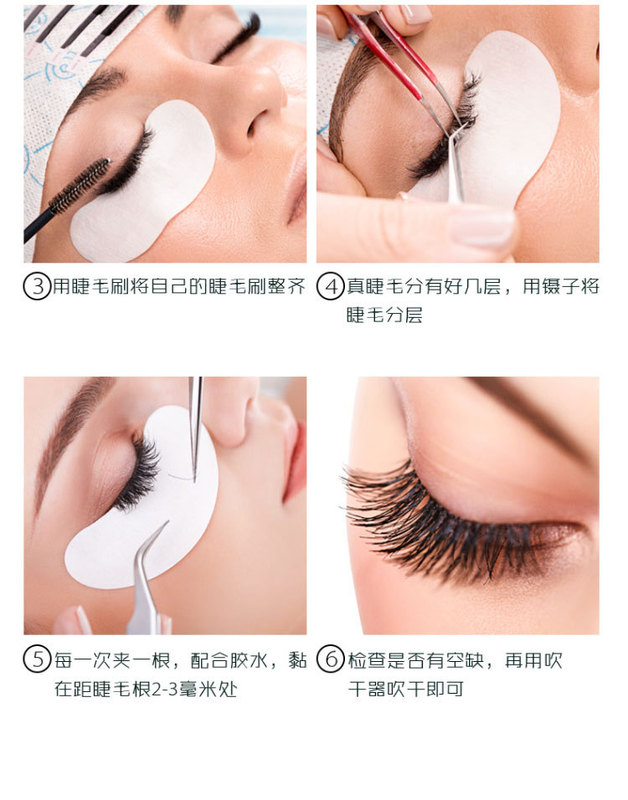 ③用睫毛刷将自己的睫毛刷整齐

④真睫毛分有好几层，用镊子将睫毛分层

⑤每一次夹一根，配合胶水，黏在距睫毛根2-3毫米处

⑥检查是否有空缺，再用吹干器吹干即可