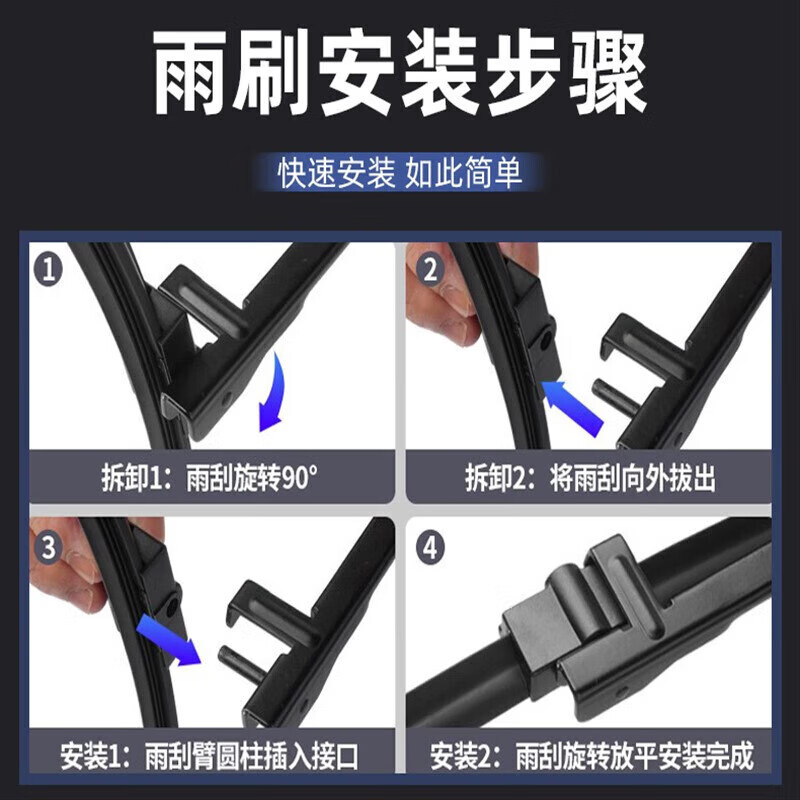 雨刷安装步骤

快速安装 如此简单

1

拆卸1：雨刮旋转90°

2

拆卸2：将雨刮向外拔出

3

安装1：雨刮臂圆柱插入接口

4

安装2：雨刮旋转放平安装完成