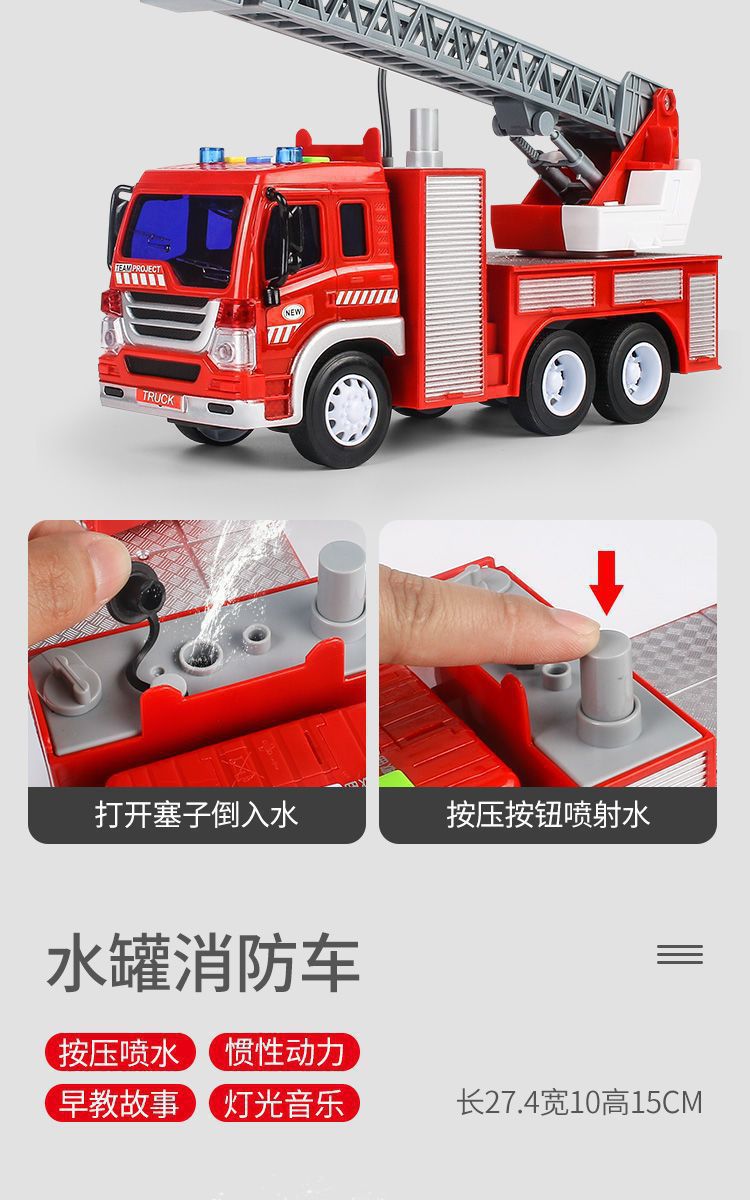 TEAM PROJECT

NEW

TRUCK

打开塞子倒入水

按压按钮喷射水

水罐消防车

按压喷水

惯性动力

早教故事

灯光音乐

长27.4宽10高15CM