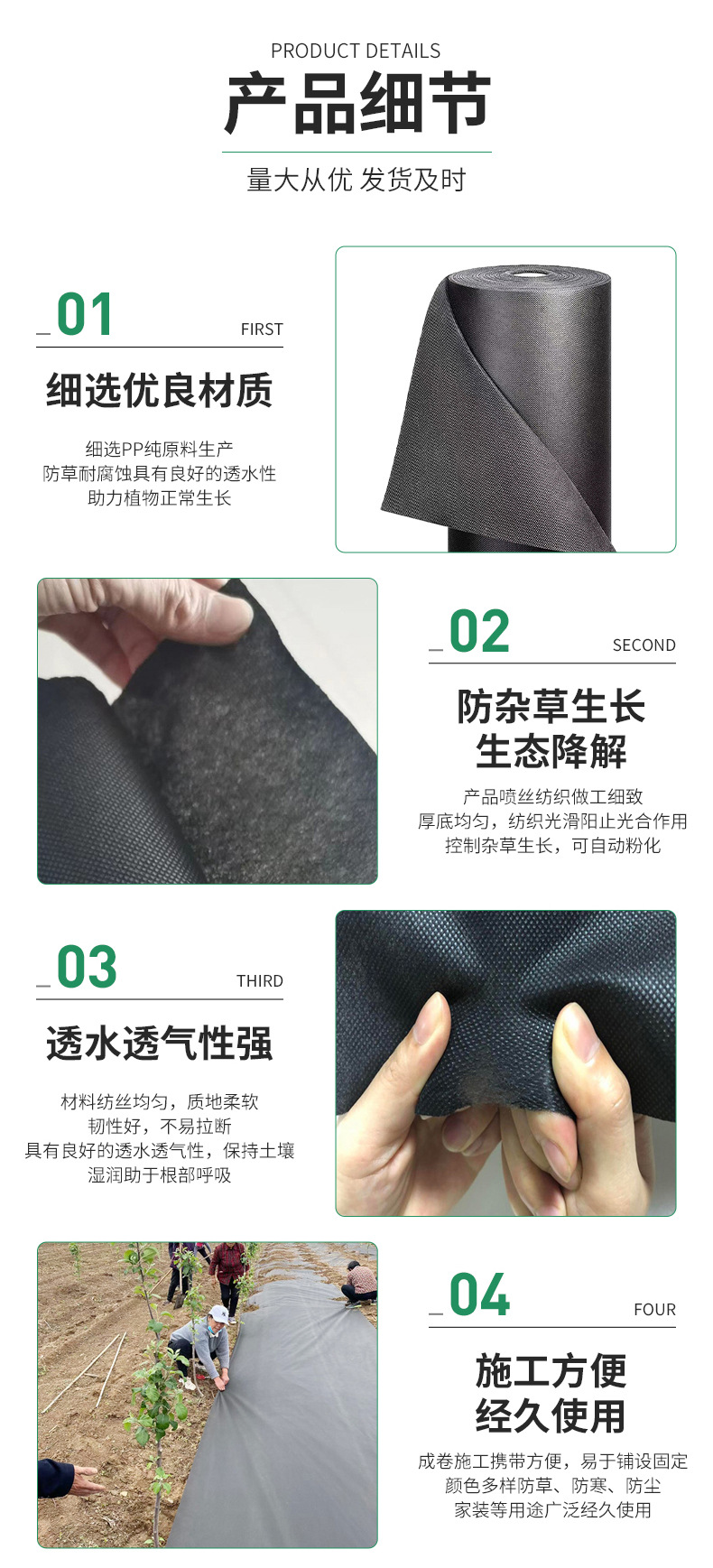 PRODUCT DETAILS

产品细节

量大从优 发货及时

_01 FIRST

细选优良材质

细选PP纯原料生产
防草耐腐蚀具有良好的透水性
助力植物正常生长

_02 SECOND

防杂草生长
生态降解

产品喷丝纺织做工细致
厚底均匀，纺织光滑阳止光合作用
控制杂草生长，可自动粉化

_03 THIRD

透水透气性强

材料纺丝均匀，质地柔软
韧性好，不易拉断
具有良好的透水透气性，保持土壤
湿润助于根部呼吸

_04 FOUR

施工方便
经久使用

成卷施工携带方便，易于铺设固定
颜色多样防草、防寒、防尘
家装等用途广泛经久使用