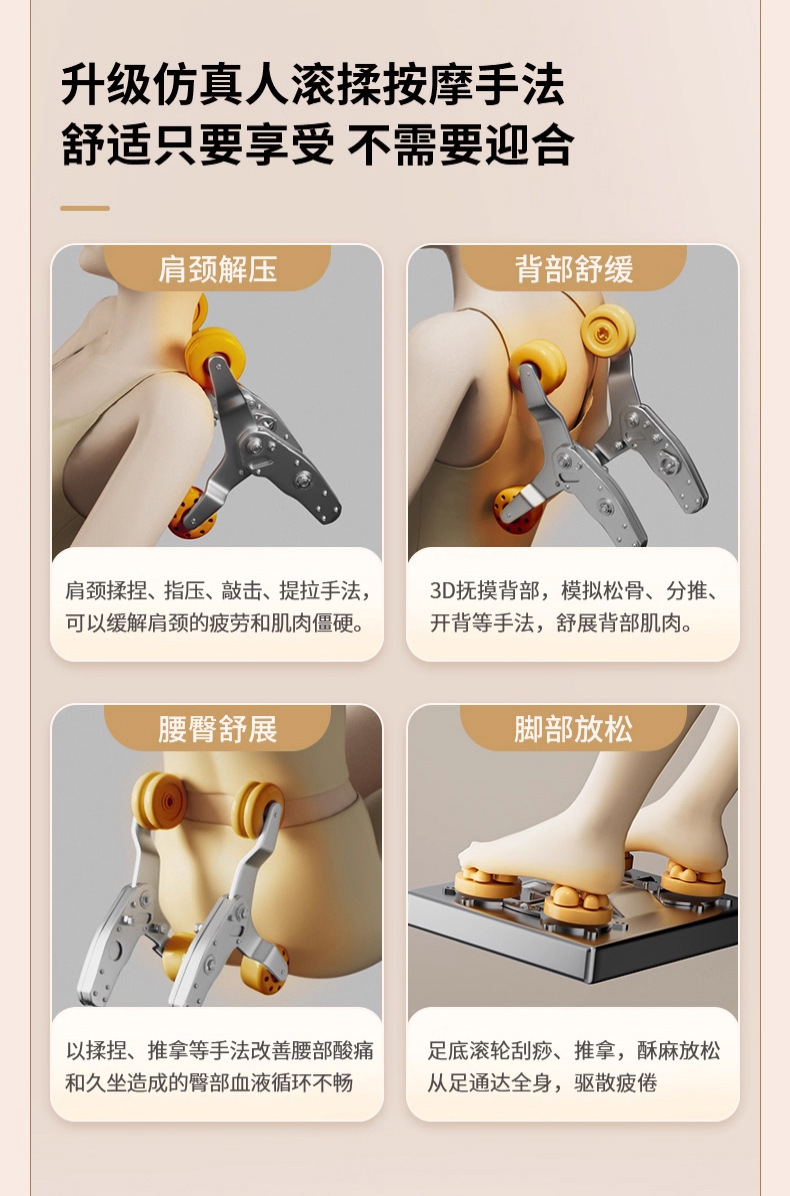 升级仿真人滚揉按摩手法
舒适只要享受 不需要迎合

肩颈解压

肩颈揉捏、指压、敲击、提拉手法，可以缓解肩颈的疲劳和肌肉僵硬。

背部舒缓

3D抚摸背部，模拟松骨、分推、开背等手法，舒展背部肌肉。

腰臀舒展

以揉捏、推拿等手法改善腰部酸痛和久坐造成的臀部血液循环不畅

脚部放松

足底滚轮刮痧、推拿，酥麻放松从足通达全身，驱散疲倦