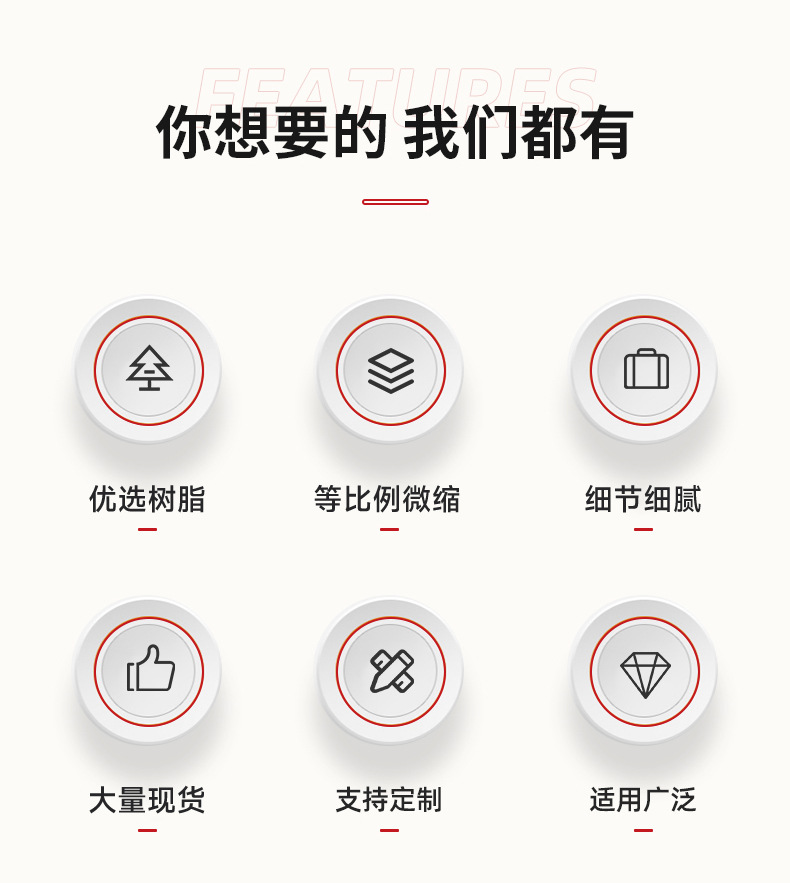 FEATURES

你想要的 我们都有

优选树脂

等比例微缩

细节细腻

大量现货

支持定制

适用广泛