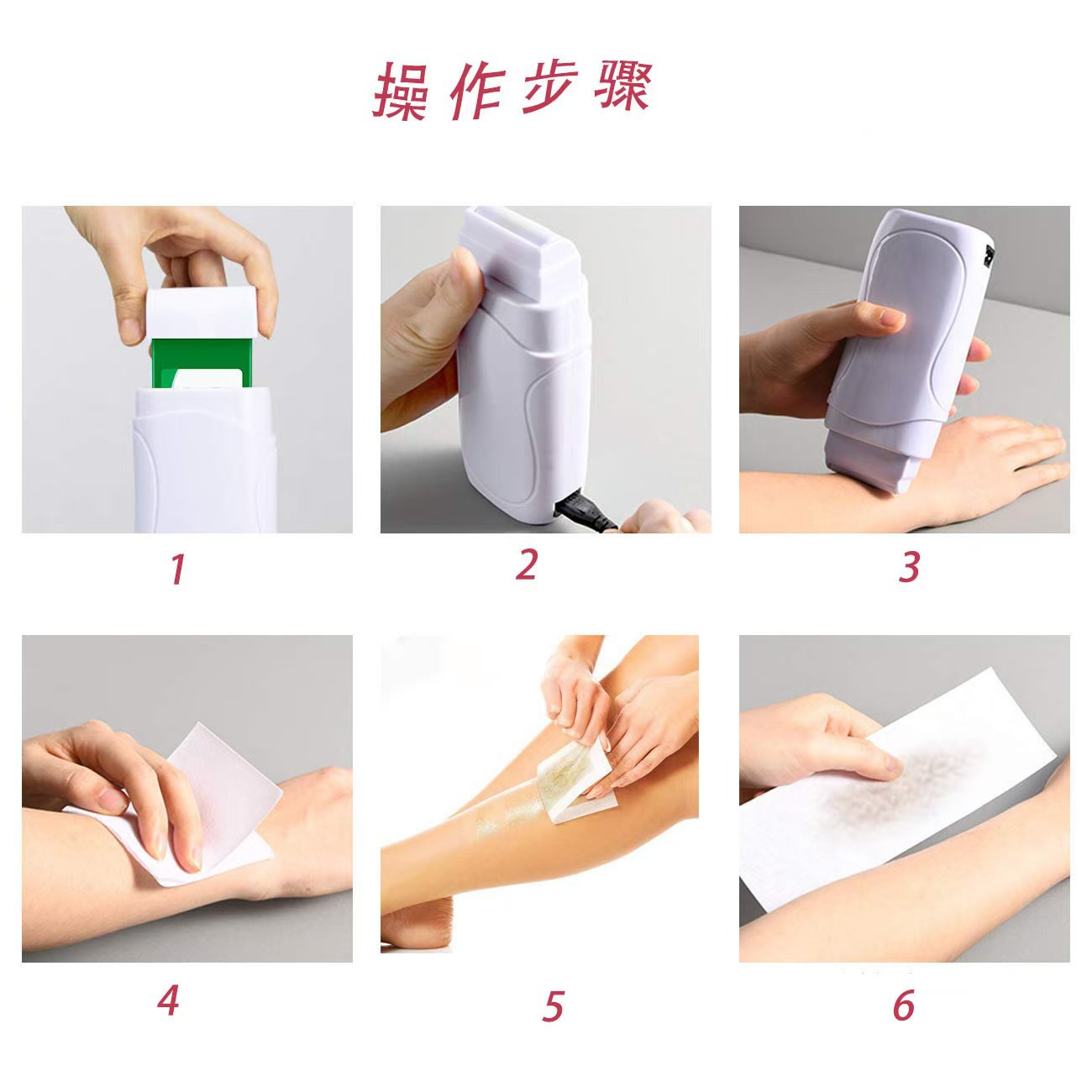 操作步骤

1

2

3

4

5

6