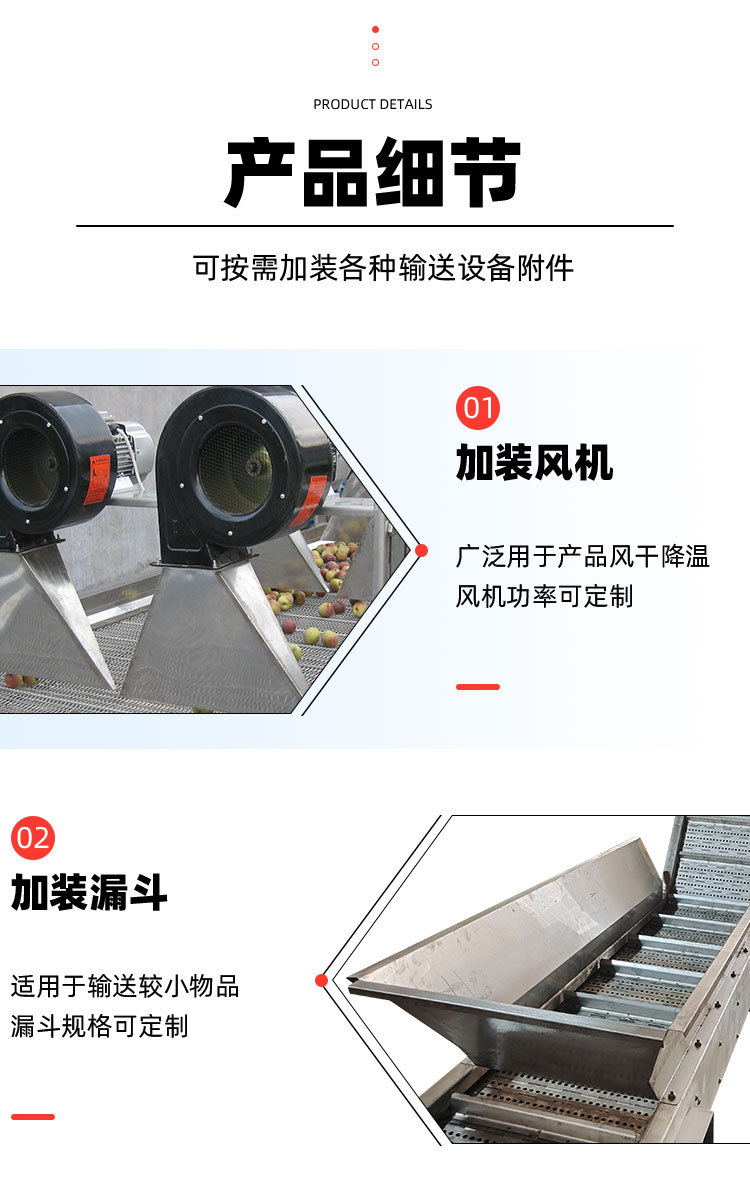 PRODUCT DETAILS

产品细节

可按需加装各种输送设备附件

01

加装风机

广泛用于产品风干降温
风机功率可定制

02

加装漏斗

适用于输送较小物品
漏斗规格可定制