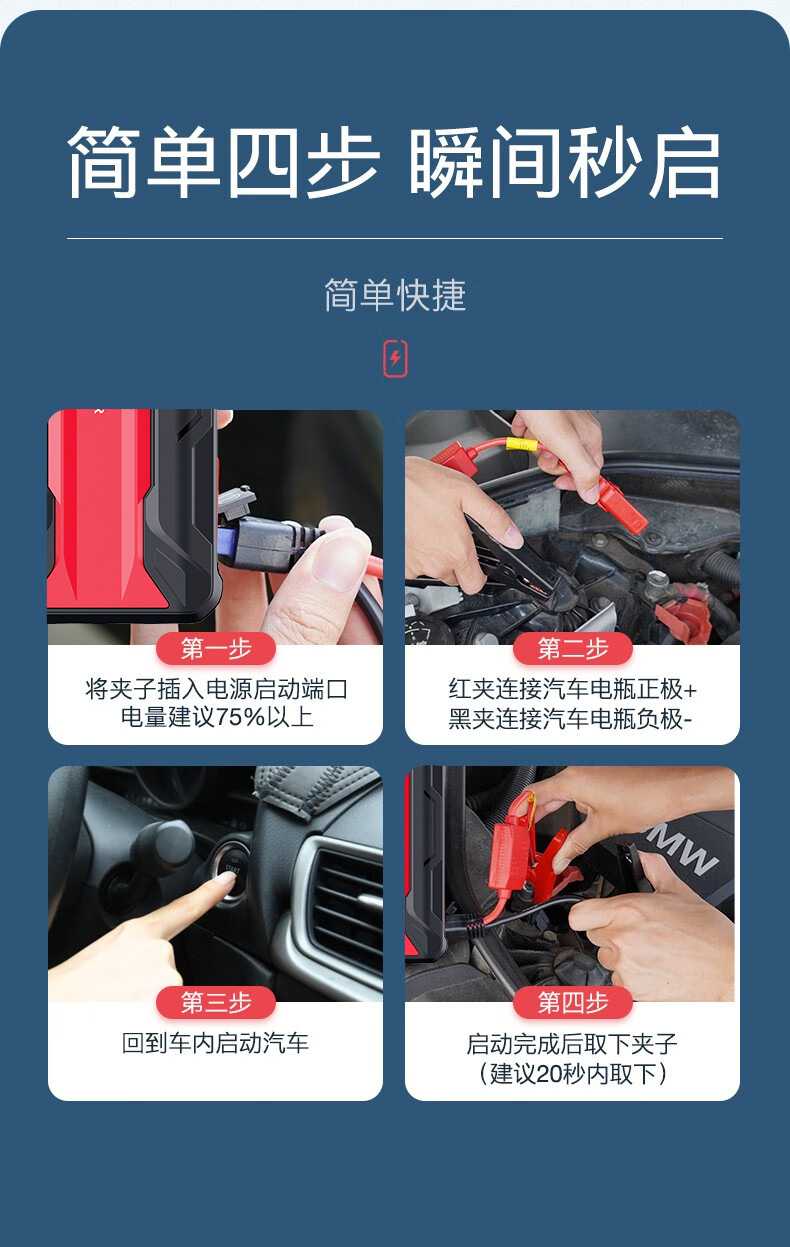 简单四步 瞬间秒启

简单快捷

第一步

将夹子插入电源启动端口
电量建议75%以上

第二步

红夹连接汽车电瓶正极+
黑夹连接汽车电瓶负极-

START

第三步

回到车内启动汽车

MW

第四步

启动完成后取下夹子
（建议20秒内取下）