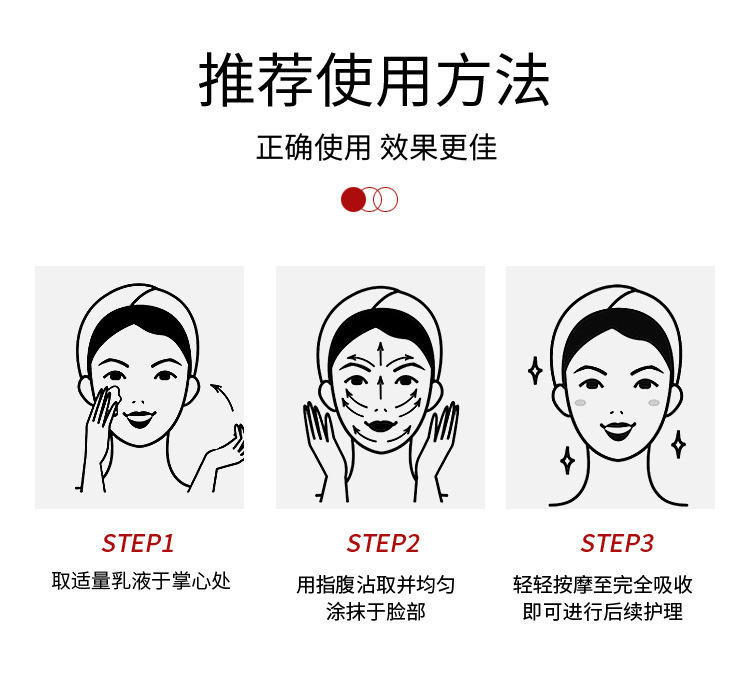 推荐使用方法

正确使用 效果更佳

STEP1

取适量乳液于掌心处

STEP2

用指腹沾取并均匀涂抹于脸部

STEP3

轻轻按摩至完全吸收即可进行后续护理