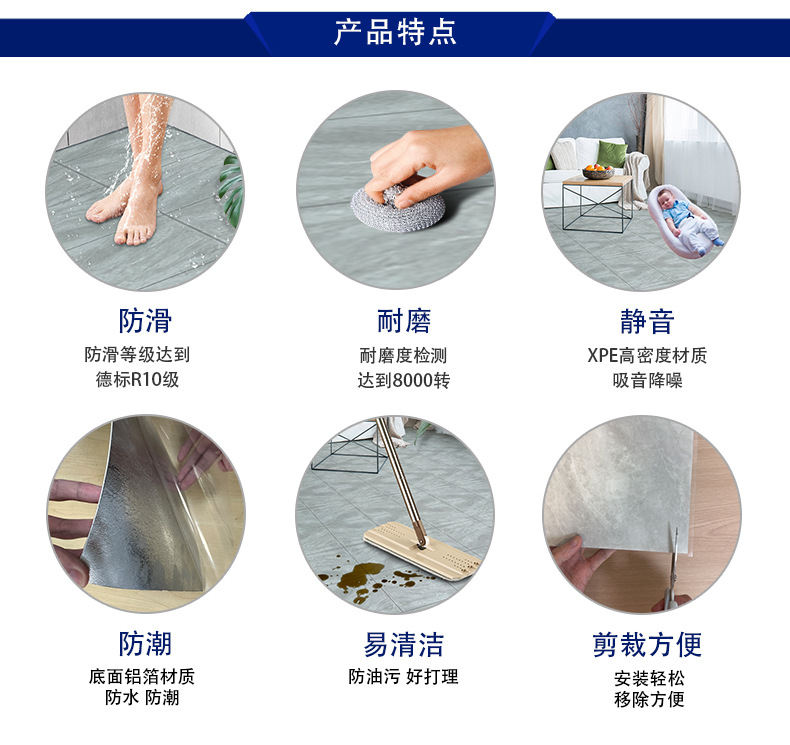 产品特点

防滑
防滑等级达到
德标R10级

耐磨
耐磨度检测
达到8000转

静音
XPE高密度材质
吸音降噪

防潮
底面铝箔材质
防水 防潮

易清洁
防油污 好打理

剪裁方便
安装轻松
移除方便