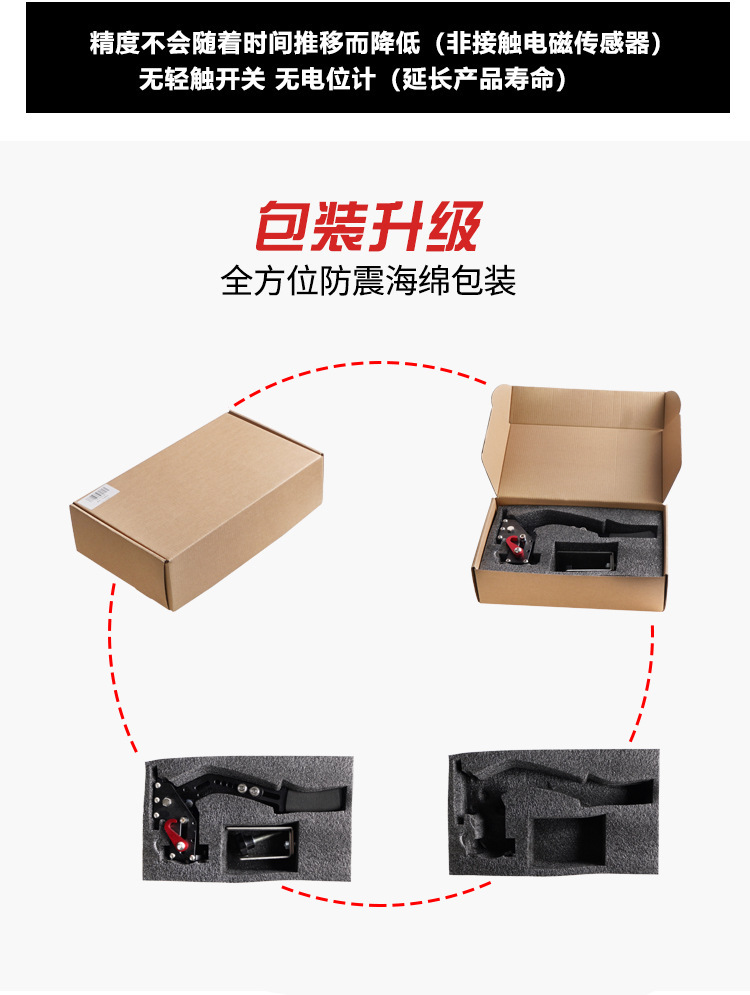 精度不会随着时间推移而降低（非接触电磁传感器）
无轻触开关 无电位计（延长产品寿命）

包装升级
全方位防震海绵包装