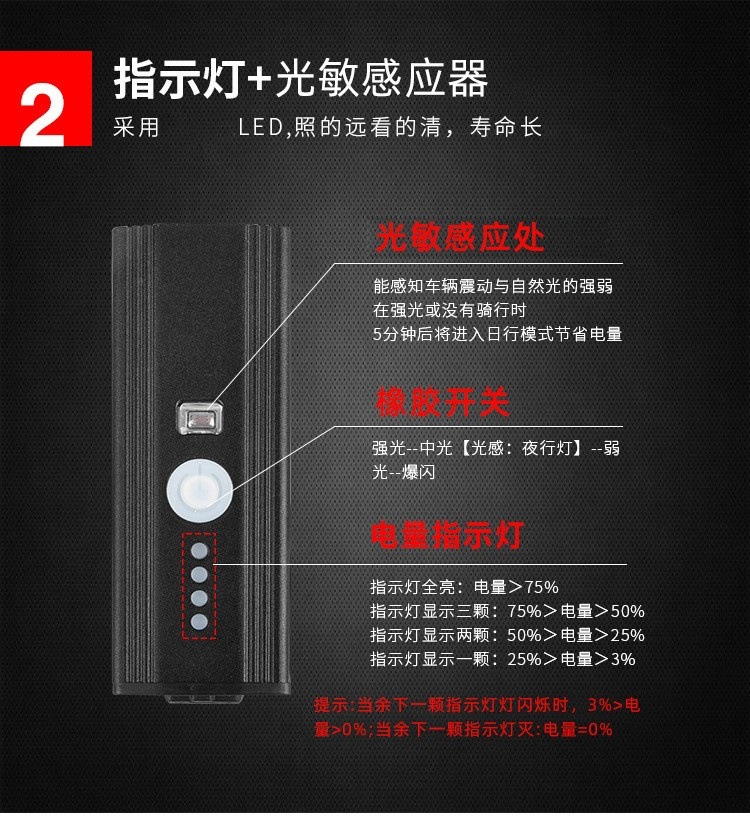 2

指示灯+光敏感应器

采用 LED,照的远看的清，寿命长

光敏感应处

能感知车辆震动与自然光的强弱
在强光或没有骑行时
5分钟后将进入日行模式节省电量

橡胶开关

强光--中光【光感：夜行灯】--弱光--爆闪

电量指示灯

指示灯全亮：电量＞75%
指示灯显示三颗：75%＞电量＞50%
指示灯显示两颗：50%＞电量＞25%
指示灯显示一颗：25%＞电量＞3%

提示:当余下一颗指示灯灯闪烁时，3%>电量>0%;当余下一颗指示灯灭:电量=0%