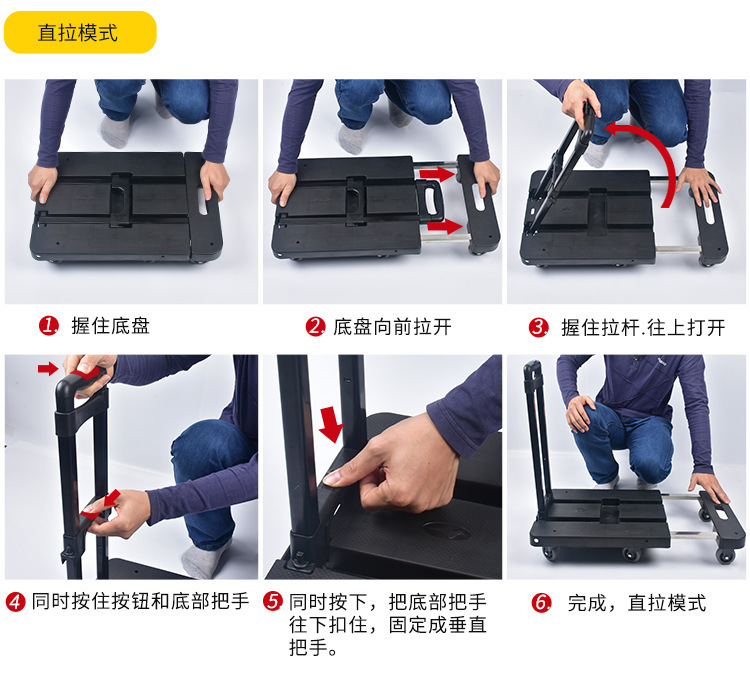 直拉模式

1. 握住底盘

2. 底盘向前拉开

3. 握住拉杆.往上打开

4 同时按住按钮和底部把手

5 同时按下，把底部把手往下扣住，固定成垂直把手。

6. 完成，直拉模式