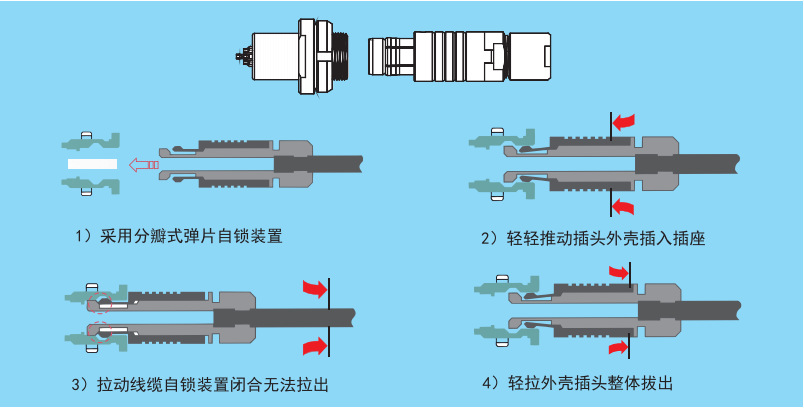 1）采用分瓣式弹片自锁装置

2）轻轻推动插头外壳插入插座

3）拉动线缆自锁装置闭合无法拉出

4）轻拉外壳插头整体拔出