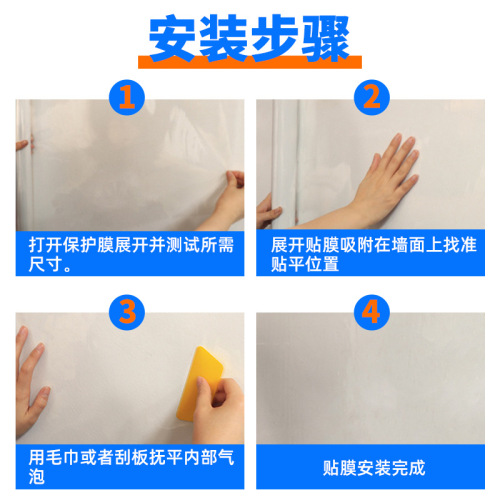 安装步骤

1

打开保护膜展开并测试所需尺寸。

2

展开贴膜吸附在墙面上找准贴平位置

3

用毛巾或者刮板抚平内部气泡

4

贴膜安装完成