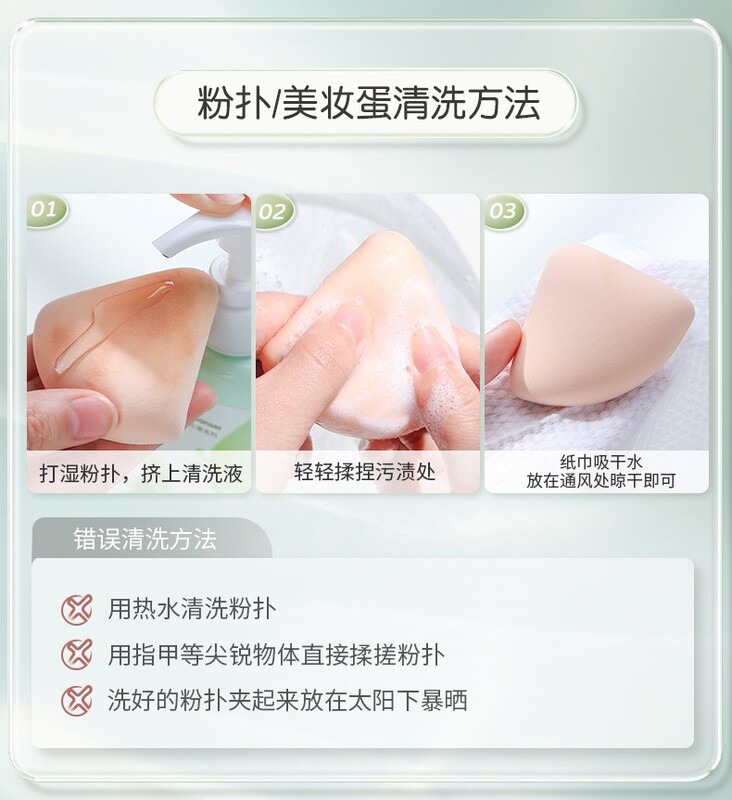 粉扑/美妆蛋清洗方法

01

打湿粉扑，挤上清洗液

02

轻轻揉捏污渍处

03

纸巾吸干水
放在通风处晾干即可

错误清洗方法

用热水清洗粉扑

用指甲等尖锐物体直接揉搓粉扑

洗好的粉扑夹起来放在太阳下暴晒