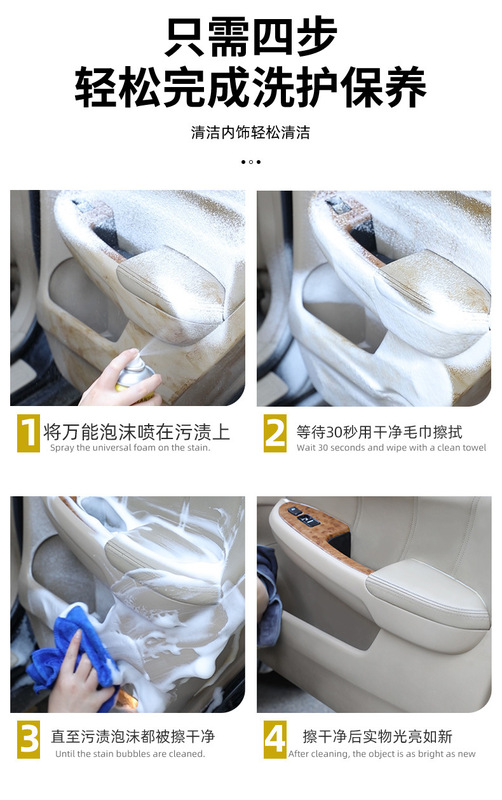 只需四步
轻松完成洗护保养

清洁内饰轻松清洁

1 将万能泡沫喷在污渍上
Spray the universal foam on the stain.

2 等待30秒用干净毛巾擦拭
Wait 30 seconds and wipe with a clean towel

3 直至污渍泡沫都被擦干净
Until the stain bubbles are cleaned.

4 擦干净后实物光亮如新
After cleaning, the object is as bright as new