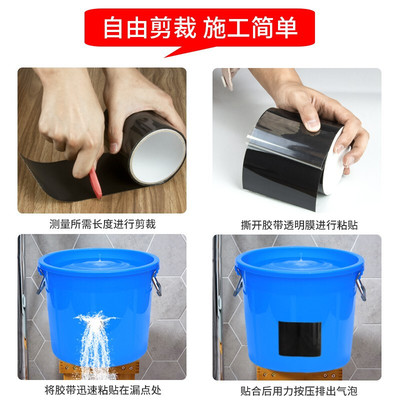 自由剪裁 施工简单

测量所需长度进行剪裁

撕开胶带透明膜进行粘贴

将胶带迅速粘贴在漏点处

贴合后用力按压排出气泡