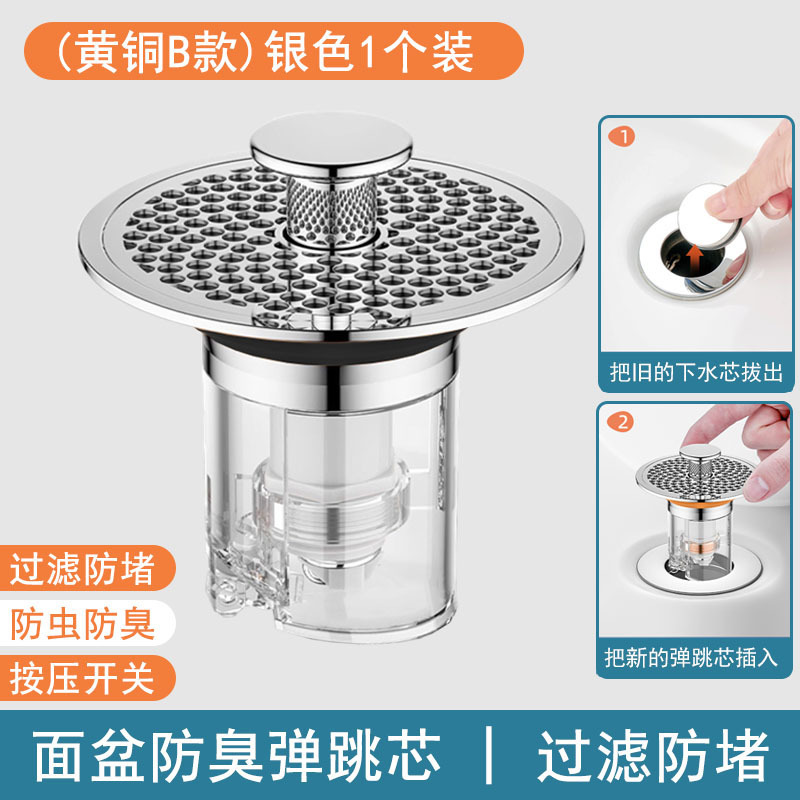 （黄铜B款）银色1个装

1
把旧的下水芯拔出

2
把新的弹跳芯插入

过滤防堵
防虫防臭
按压开关

面盆防臭弹跳芯 | 过滤防堵