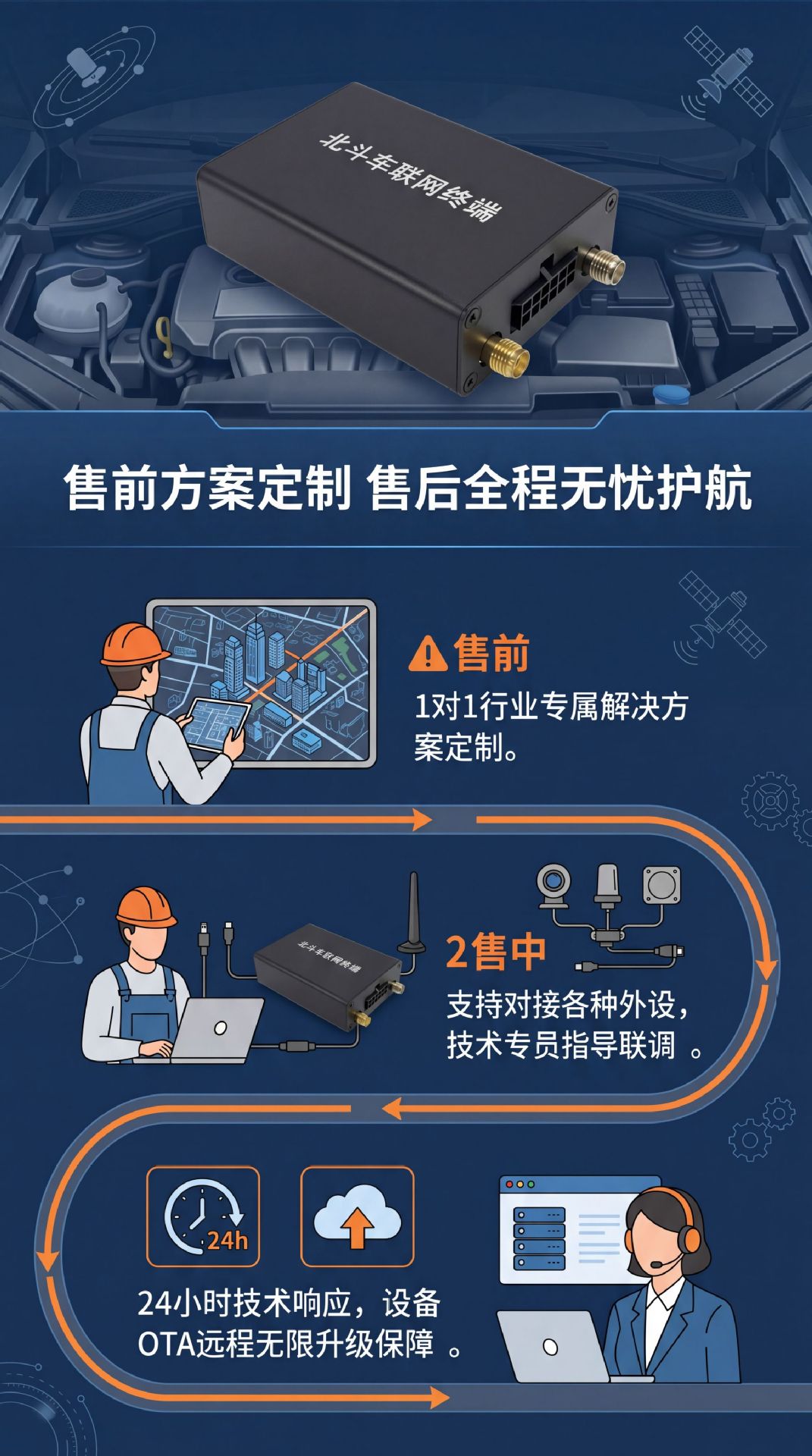 北斗车联网终端

售前方案定制 售后全程无忧护航

售前
1对1行业专属解决方案定制。

北斗车联网终端

2售中
支持对接各种外设，技术专员指导联调 。

24h

24小时技术响应，设备OTA远程无限升级保障 。