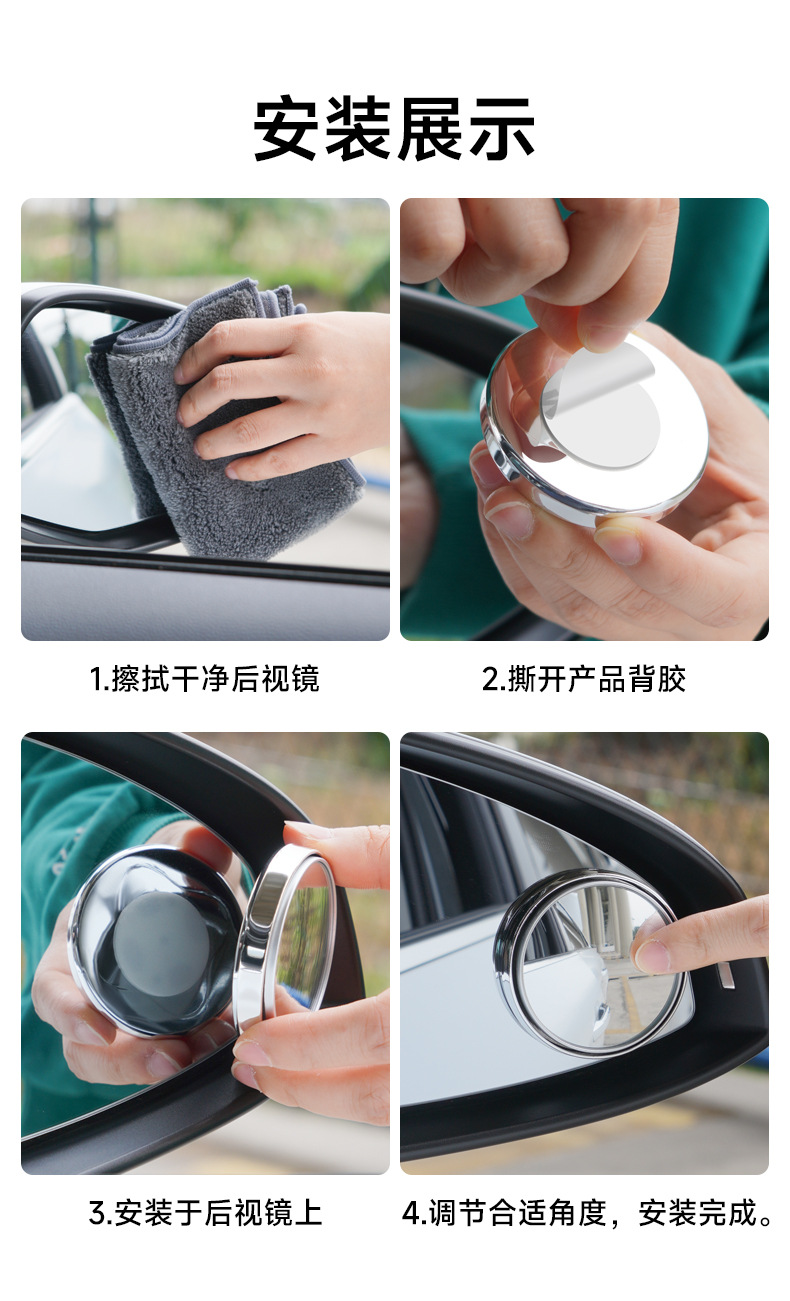 安装展示

1.擦拭干净后视镜

2.撕开产品背胶

3.安装于后视镜上

4.调节合适角度，安装完成。