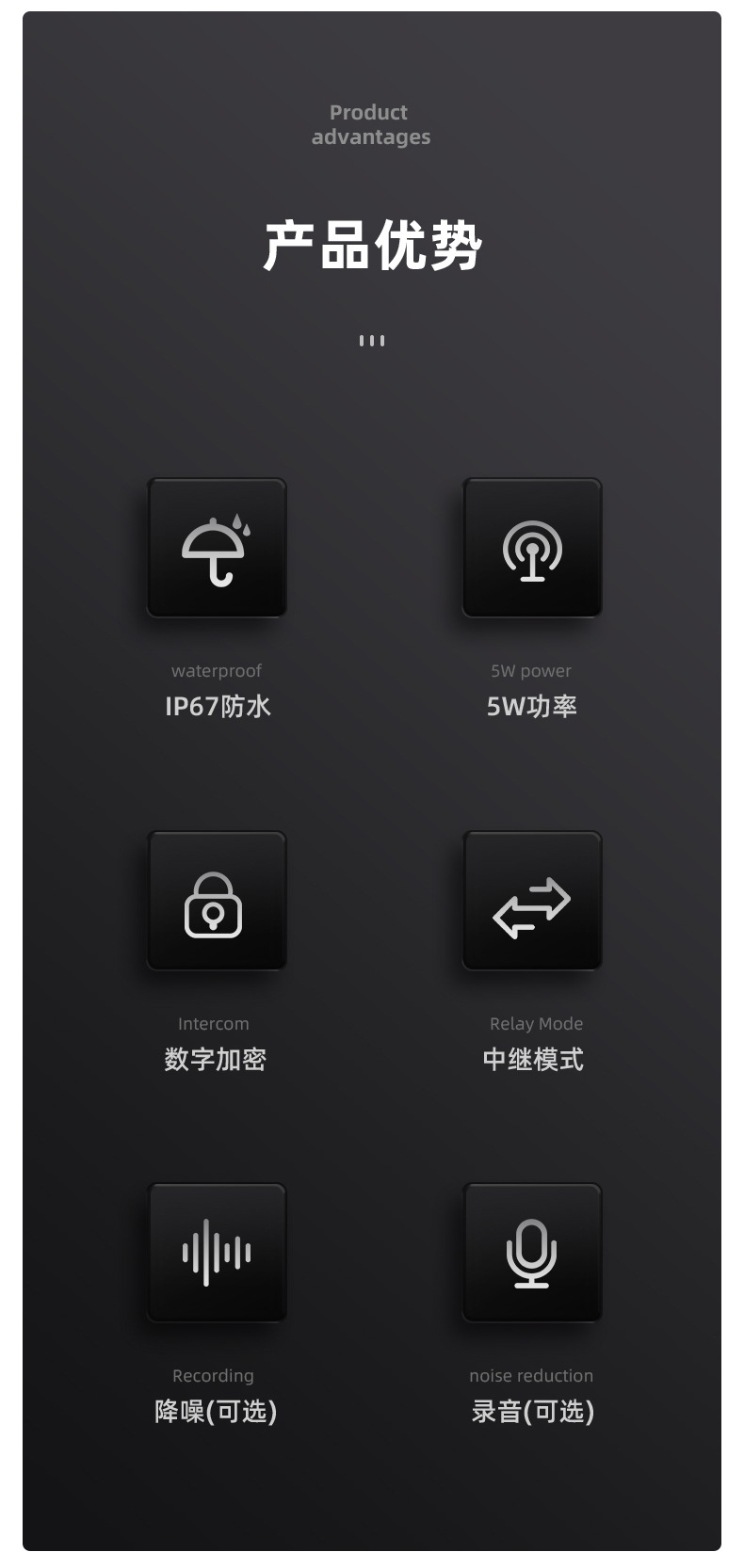 Product advantages

产品优势

waterproof
IP67防水

5W power
5W功率

Intercom
数字加密

Relay Mode
中继模式

Recording
降噪(可选)

noise reduction
录音(可选)