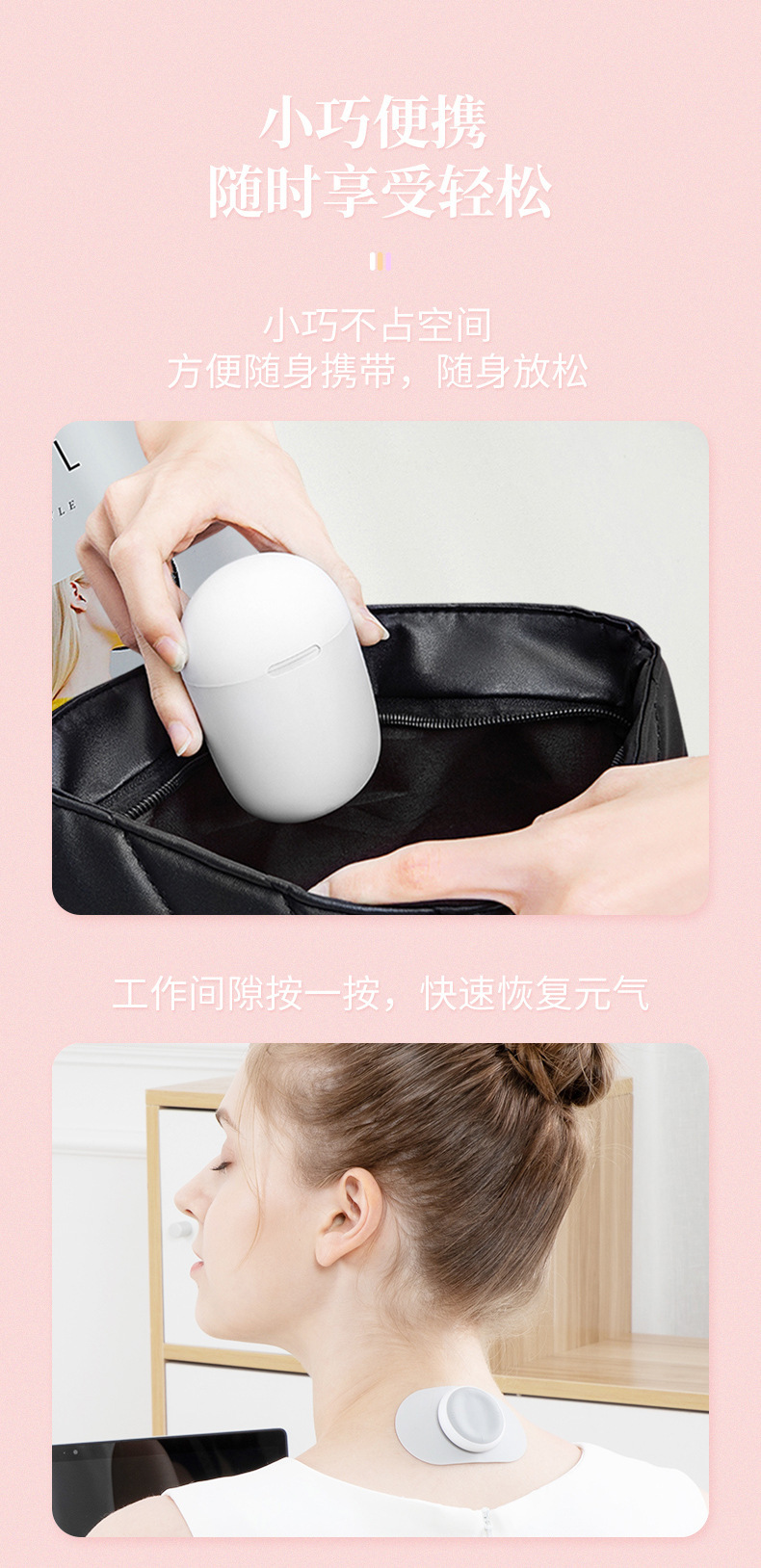 小巧便携
随时享受轻松

小巧不占空间
方便随身携带，随身放松

工作间隙按一按，快速恢复元气