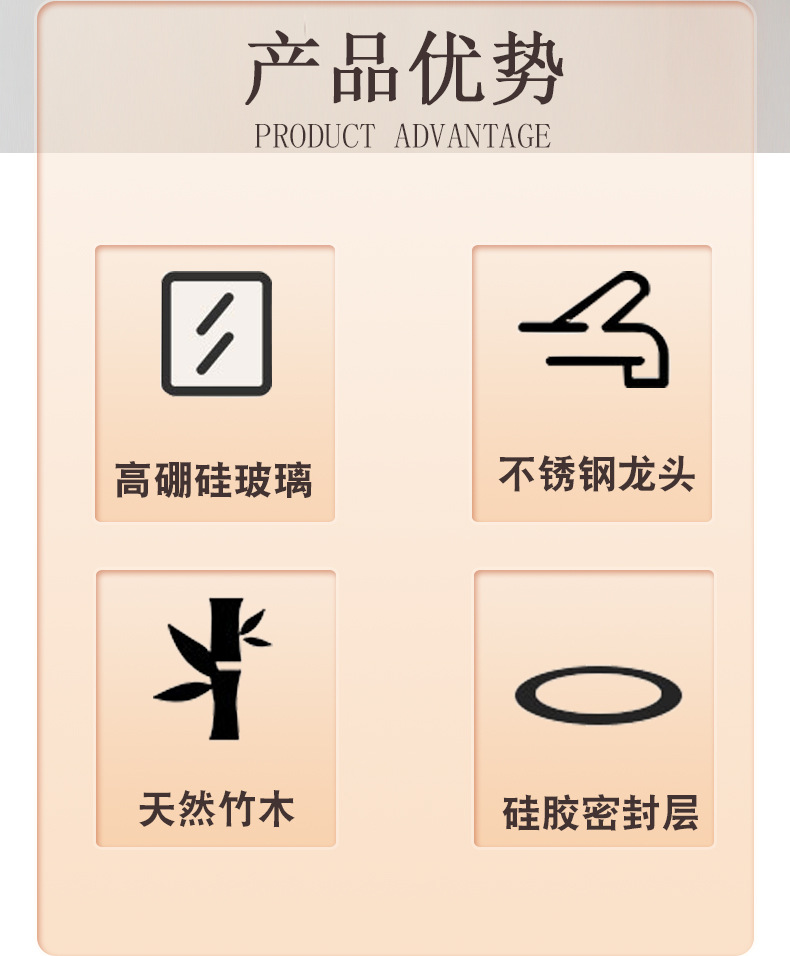 产品优势
PRODUCT ADVANTAGE

高硼硅玻璃

不锈钢龙头

天然竹木

硅胶密封层