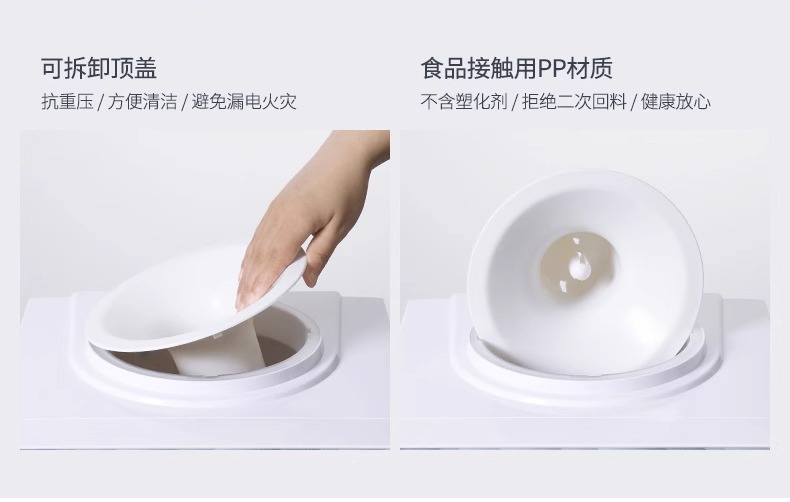 可拆卸顶盖

抗重压 / 方便清洁 / 避免漏电火灾

食品接触用PP材质

不含塑化剂 / 拒绝二次回料 / 健康放心