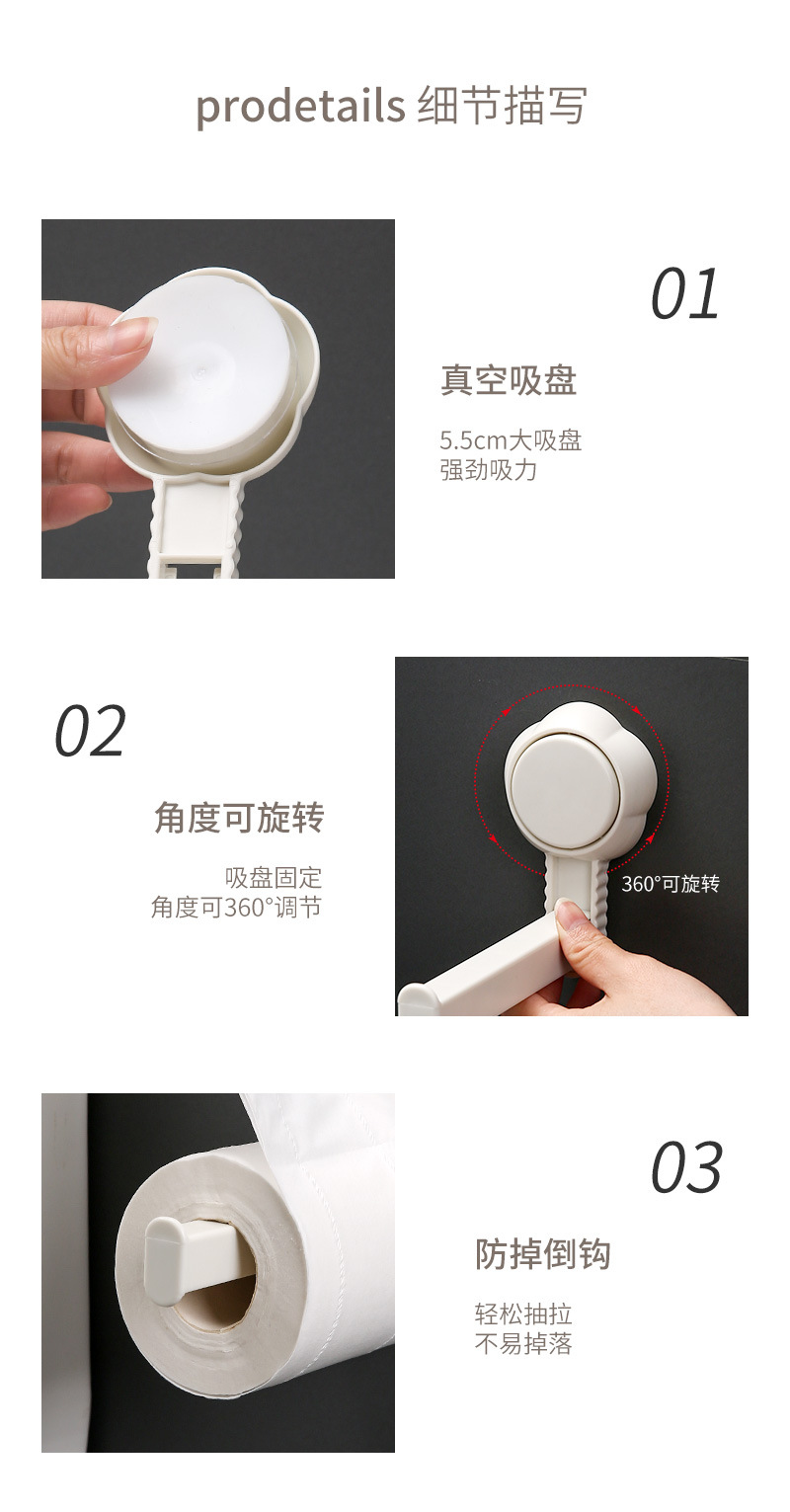 prodetails 细节描写

01

真空吸盘

5.5cm大吸盘
强劲吸力

02

角度可旋转

吸盘固定
角度可360°调节

360°可旋转

03

防掉倒钩

轻松抽拉
不易掉落