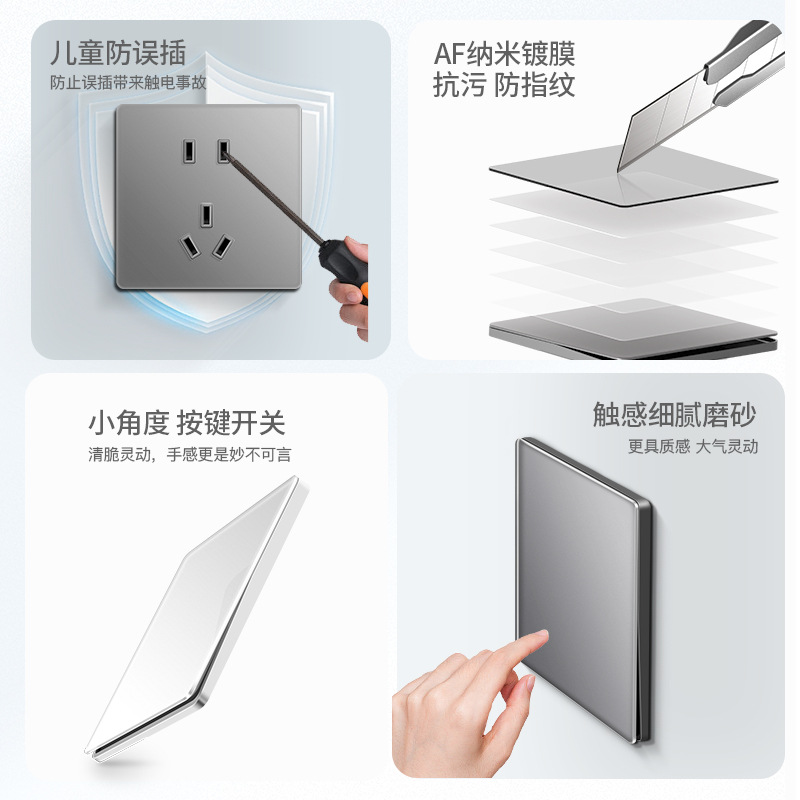 儿童防误插
防止误插带来触电事故

AF纳米镀膜
抗污 防指纹

小角度 按键开关
清脆灵动，手感更是妙不可言

触感细腻磨砂
更具质感 大气灵动