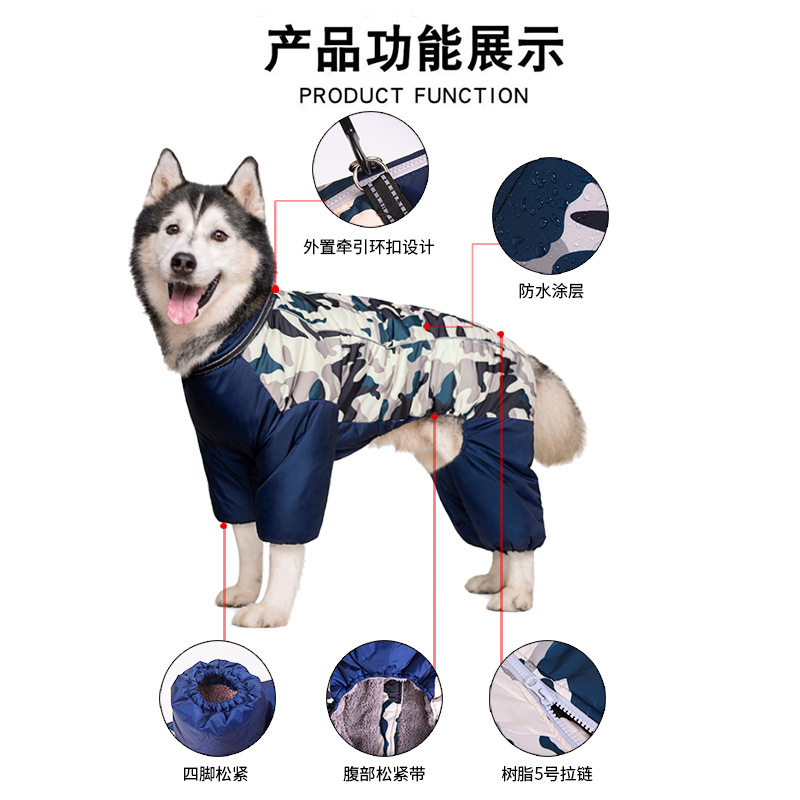 产品功能展示

PRODUCT FUNCTION

外置牵引环扣设计

防水涂层

四脚松紧

腹部松紧带

树脂5号拉链