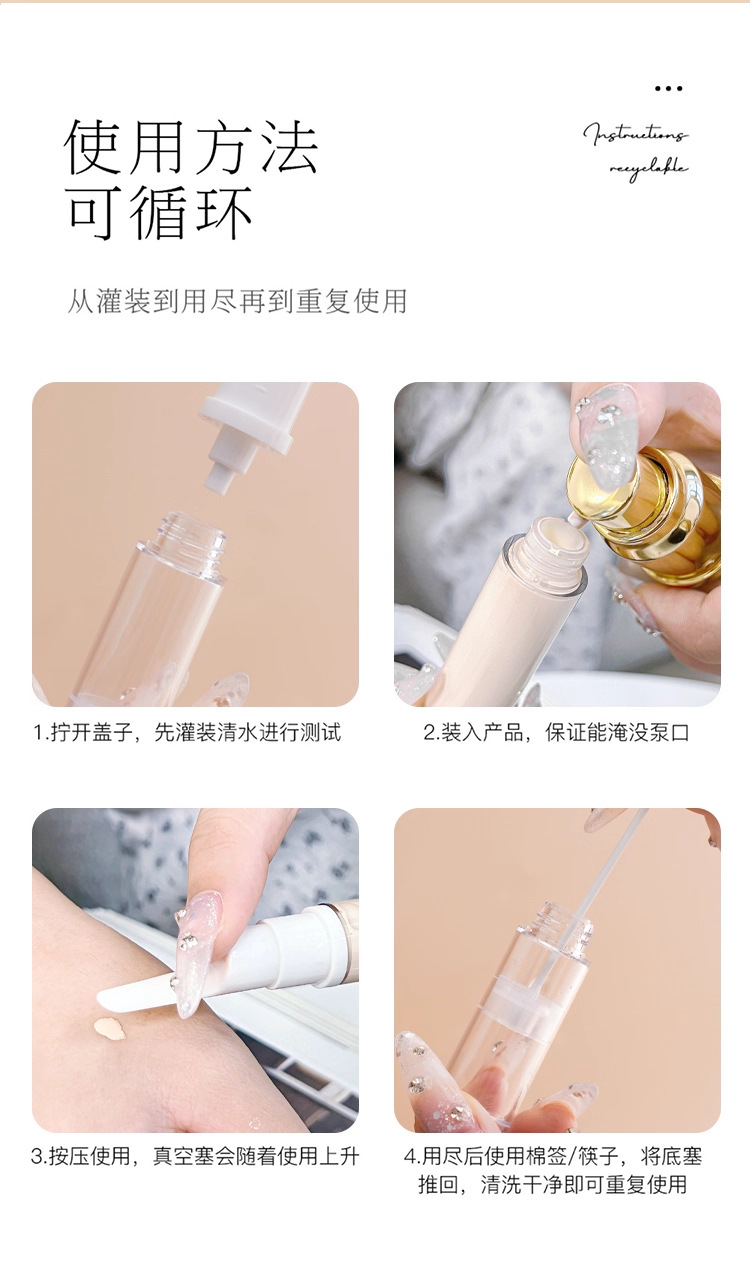 使用方法
可循环

Instructions
recyclable

从灌装到用尽再到重复使用

1.拧开盖子，先灌装清水进行测试

2.装入产品，保证能淹没泵口

3.按压使用，真空塞会随着使用上升

4.用尽后使用棉签/筷子，将底塞推回，清洗干净即可重复使用