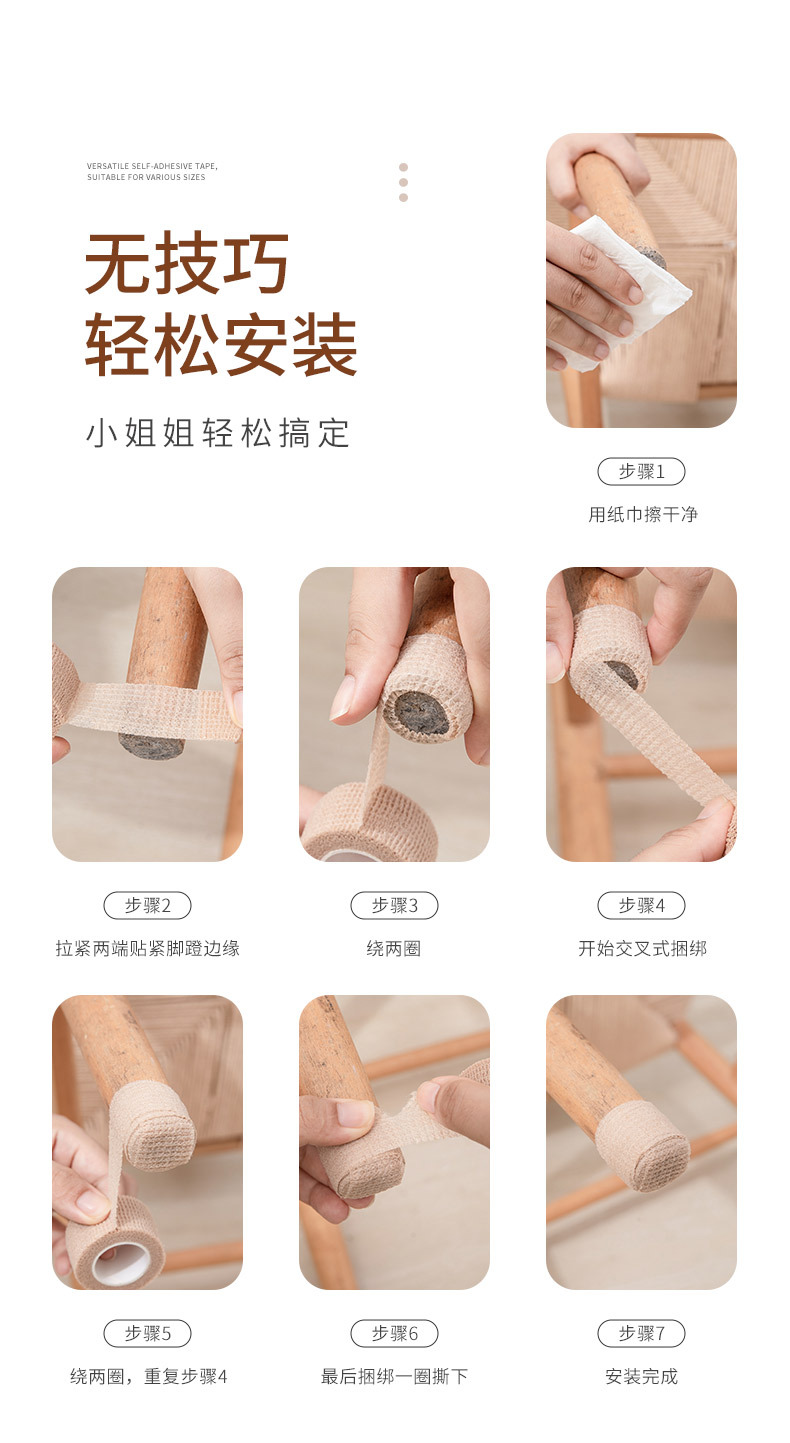 VERSATILE SELF-ADHESIVE TAPE, SUITABLE FOR VARIOUS SIZES

无技巧
轻松安装

小姐姐轻松搞定

步骤1
用纸巾擦干净

步骤2
拉紧两端贴紧脚蹬边缘

步骤3
绕两圈

步骤4
开始交叉式捆绑

步骤5
绕两圈，重复步骤4

步骤6
最后捆绑一圈撕下

步骤7
安装完成