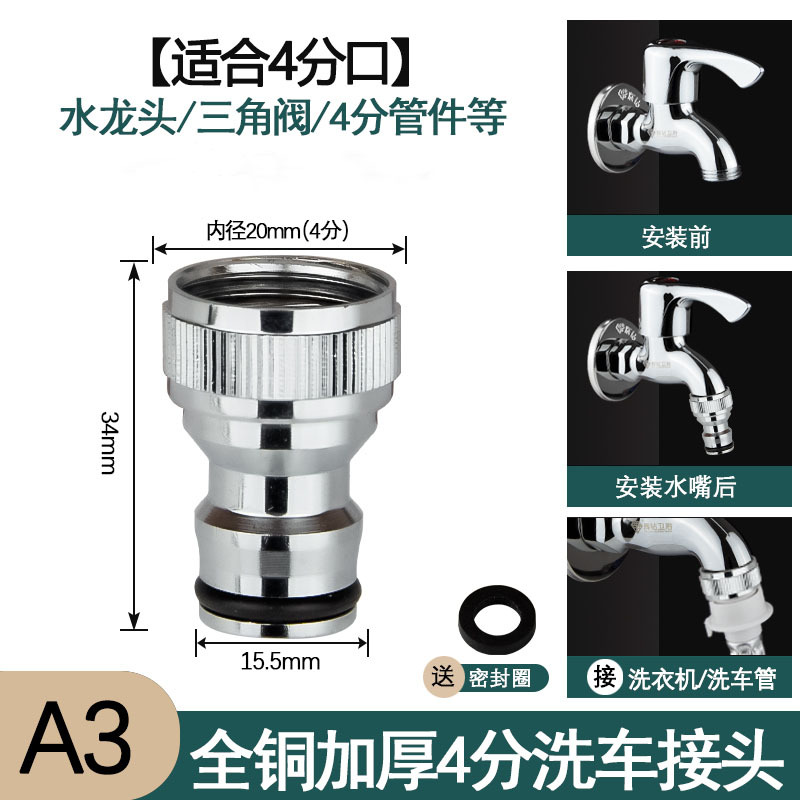 【适合4分口】
水龙头/三角阀/4分管件等

内径20mm(4分)

34mm

15.5mm

送 密封圈

安装前

安装水嘴后

接 洗衣机/洗车管

A3 全铜加厚4分洗车接头