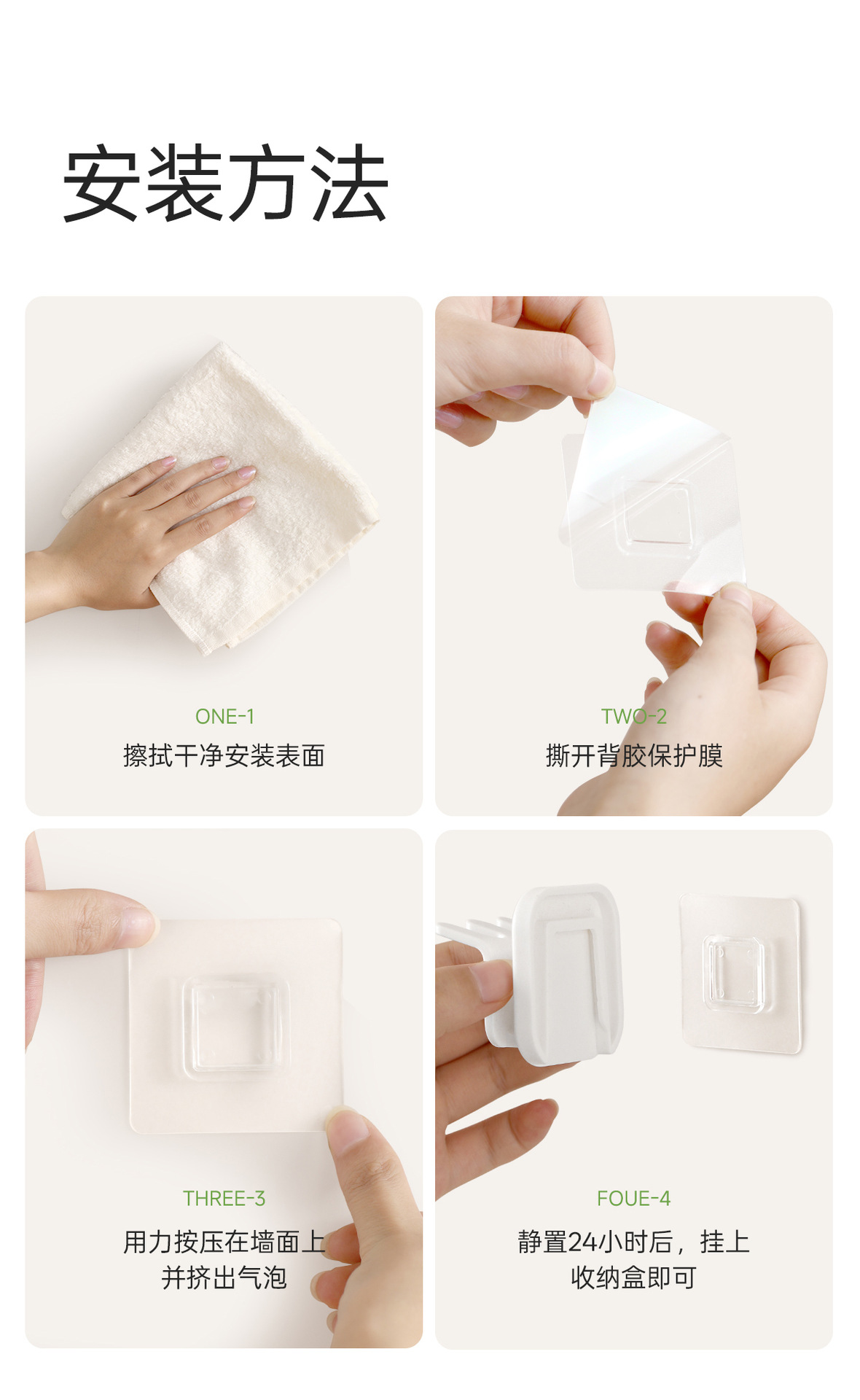 安装方法

ONE-1
擦拭干净安装表面

TWO-2
撕开背胶保护膜

THREE-3
用力按压在墙面上
并挤出气泡

FOUE-4
静置24小时后，挂上
收纳盒即可