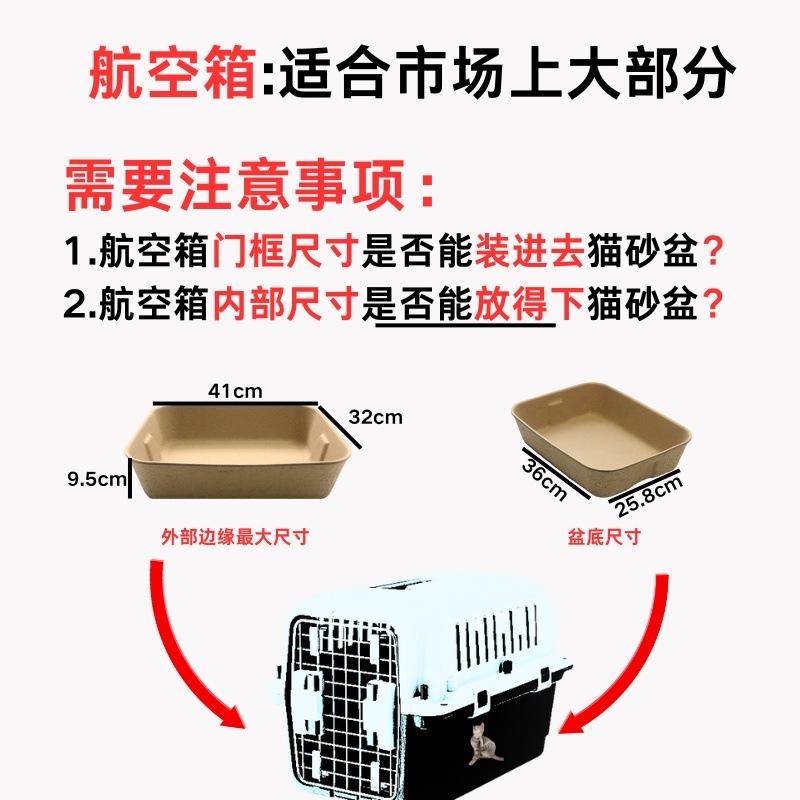 航空箱:适合市场上大部分

需要注意事项:

1.航空箱门框尺寸是否能装进去猫砂盆?

2.航空箱内部尺寸是否能放得下猫砂盆?

41cm

32cm

9.5cm

外部边缘最大尺寸

36cm

25.8cm

盆底尺寸