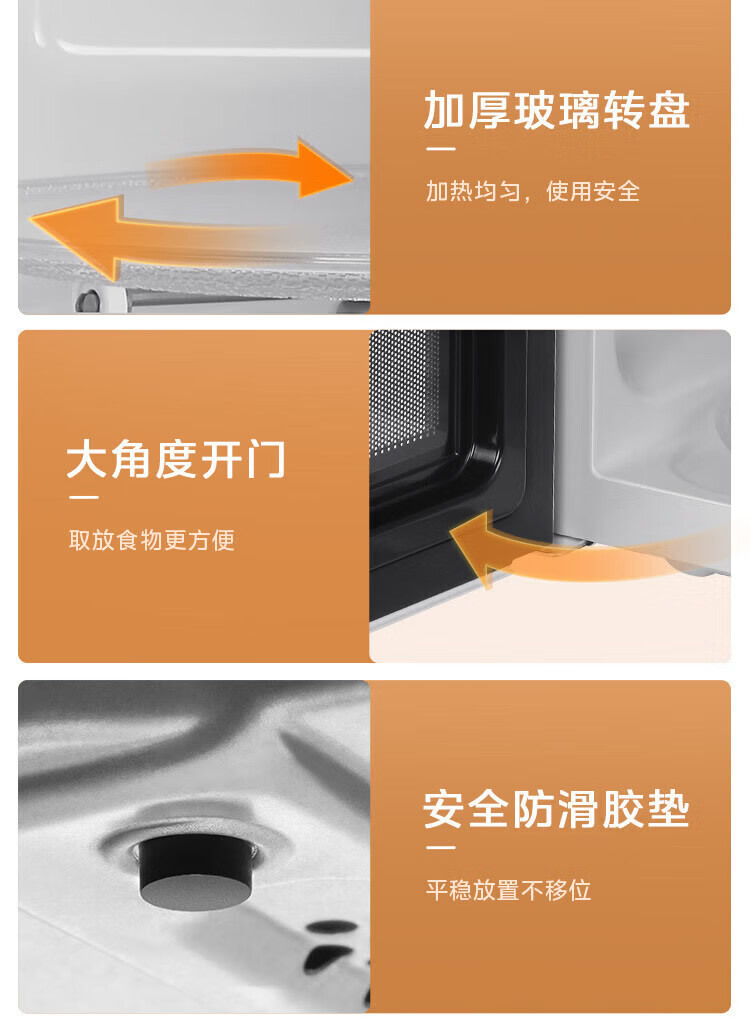 加厚玻璃转盘

加热均匀，使用安全

大角度开门

取放食物更方便

安全防滑胶垫

平稳放置不移位