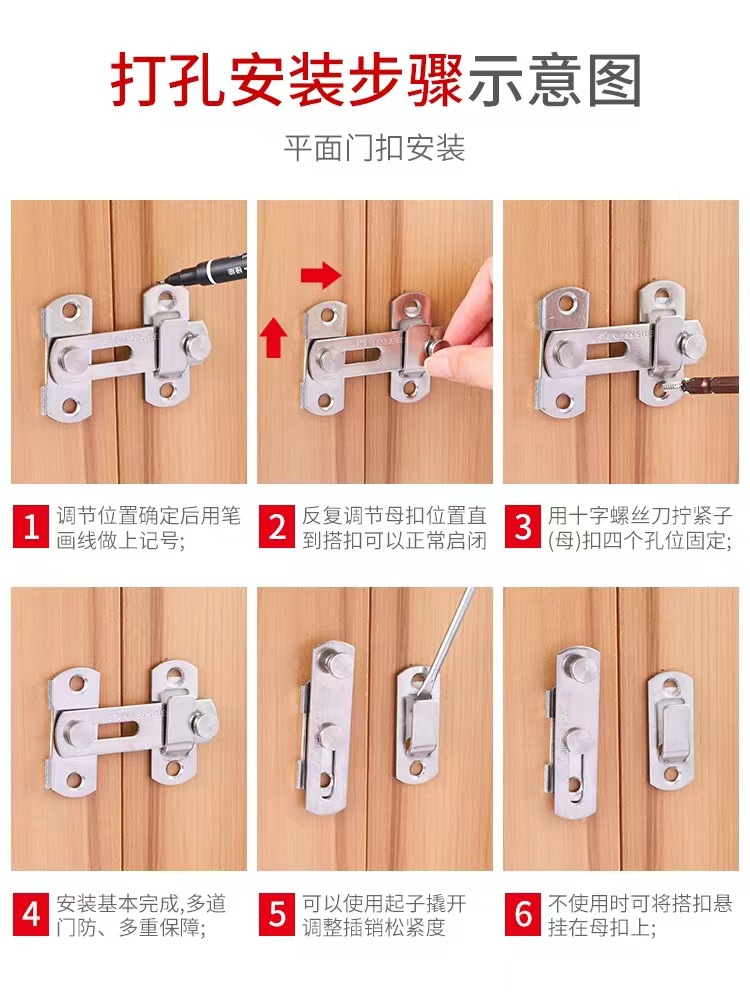 打孔安装步骤示意图

平面门扣安装

1 调节位置确定后用笔画线做上记号;

2 反复调节母扣位置直到搭扣可以正常启闭

3 用十字螺丝刀拧紧子(母)扣四个孔位固定;

4 安装基本完成,多道门防、多重保障;

5 可以使用起子撬开调整插销松紧度

6 不使用时可将搭扣悬挂在母扣上;