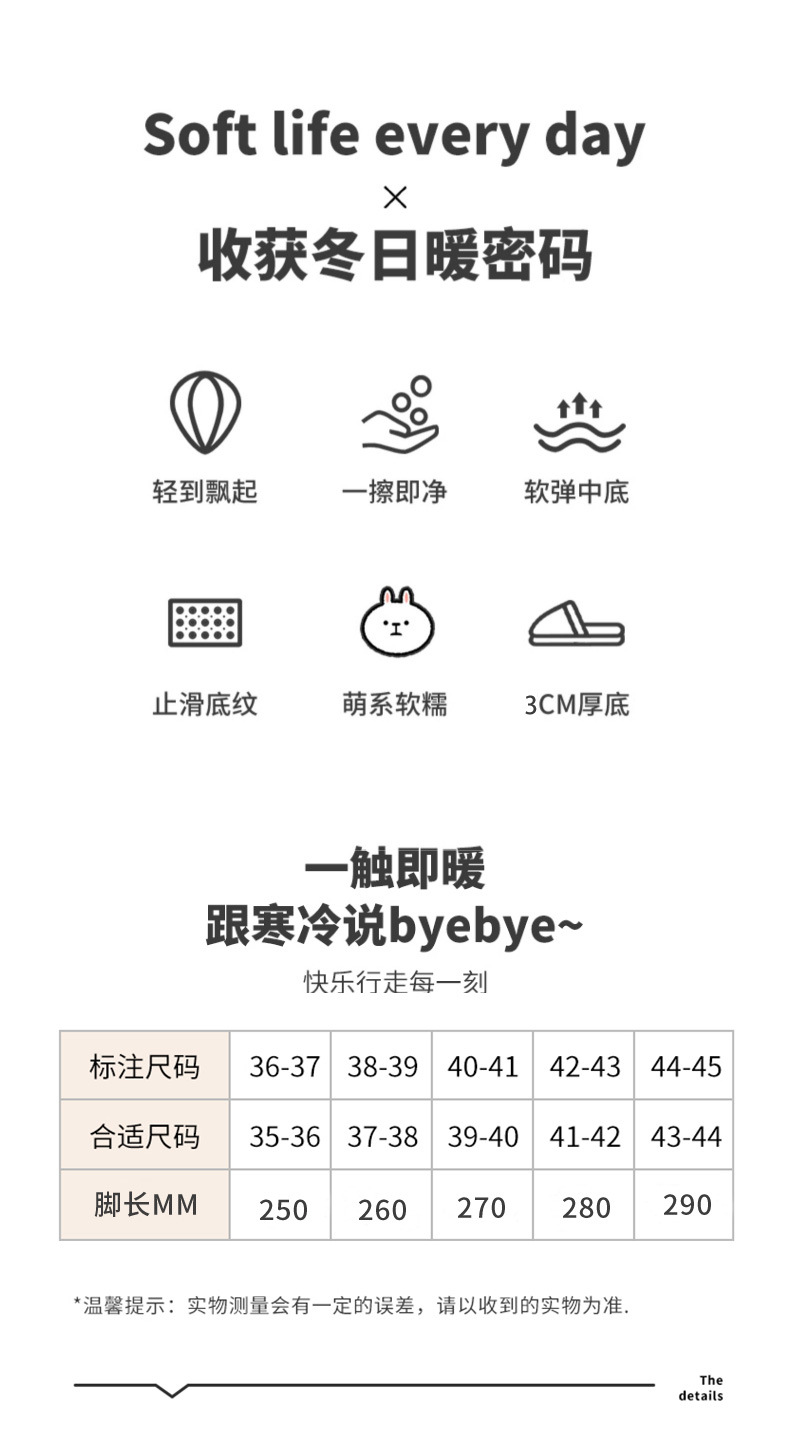 Soft life every day

×

收获冬日暖密码

轻到飘起

一擦即净

软弹中底

止滑底纹

萌系软糯

3CM厚底

一触即暖

跟寒冷说byebye~

快乐行走每一刻

| 标注尺码 | 36-37 | 38-39 | 40-41 | 42-43 | 44-45 |
|---|---|---|---|---|---|
| 合适尺码 | 35-36 | 37-38 | 39-40 | 41-42 | 43-44 |
| 脚长MM | 250 | 260 | 270 | 280 | 290 |

*温馨提示：实物测量会有一定的误差，请以收到的实物为准.

The
details